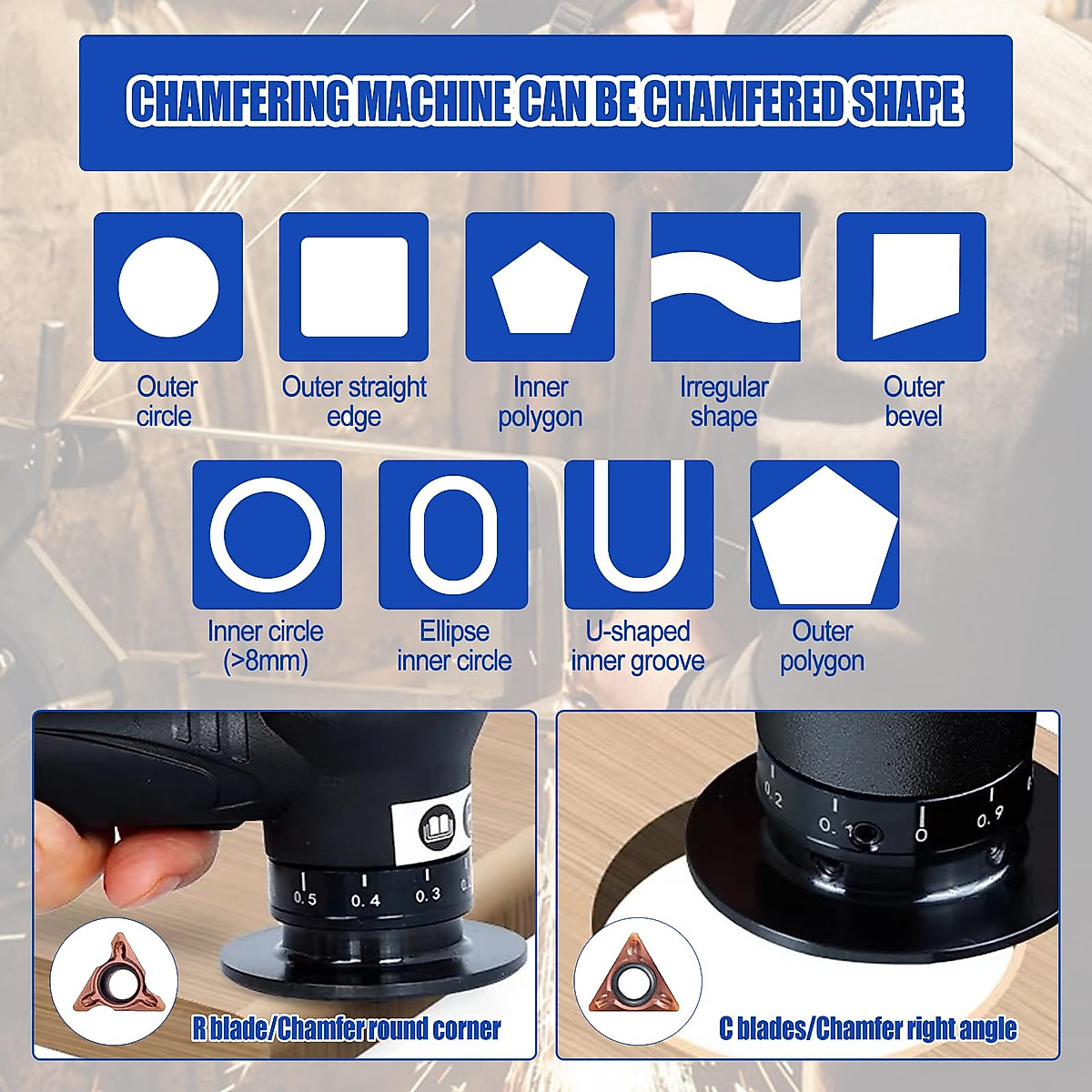 CHAMFERING MACHINE CAN BE CHAMFERED SHAPE

Outer circle

Outer straight edge

Inner polygon

Irregular shape

Outer bevel

Inner circle (>8mm)

Ellipse inner circle

U-shaped inner groove

Outer polygon

0.5 0.4 0.3

R blade/Chamfer round corner

0.2 0.1 0 0.9

C blades/Chamfer right angle