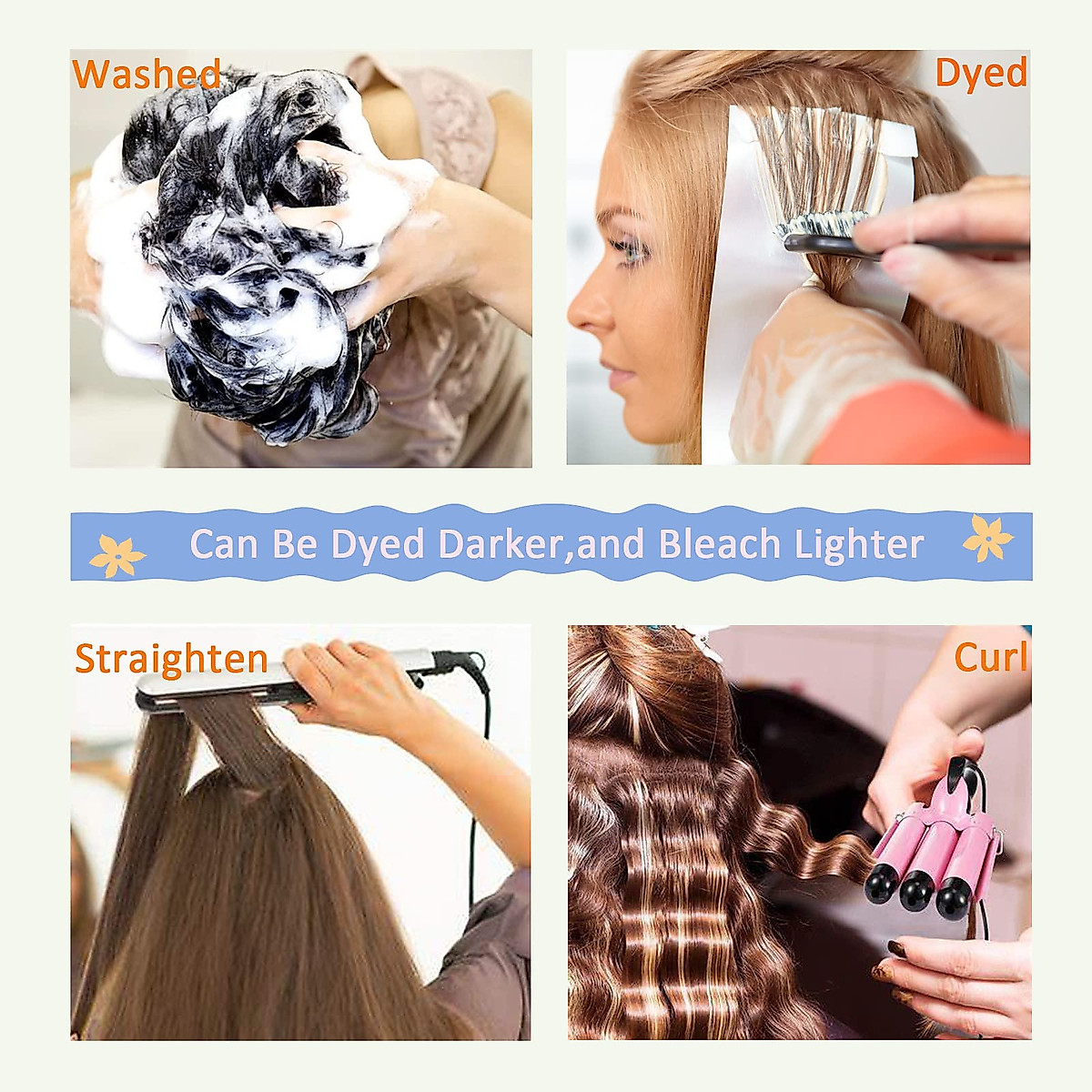 Washed

Dyed

Can Be Dyed Darker,and Bleach Lighter

Straighten

Curl