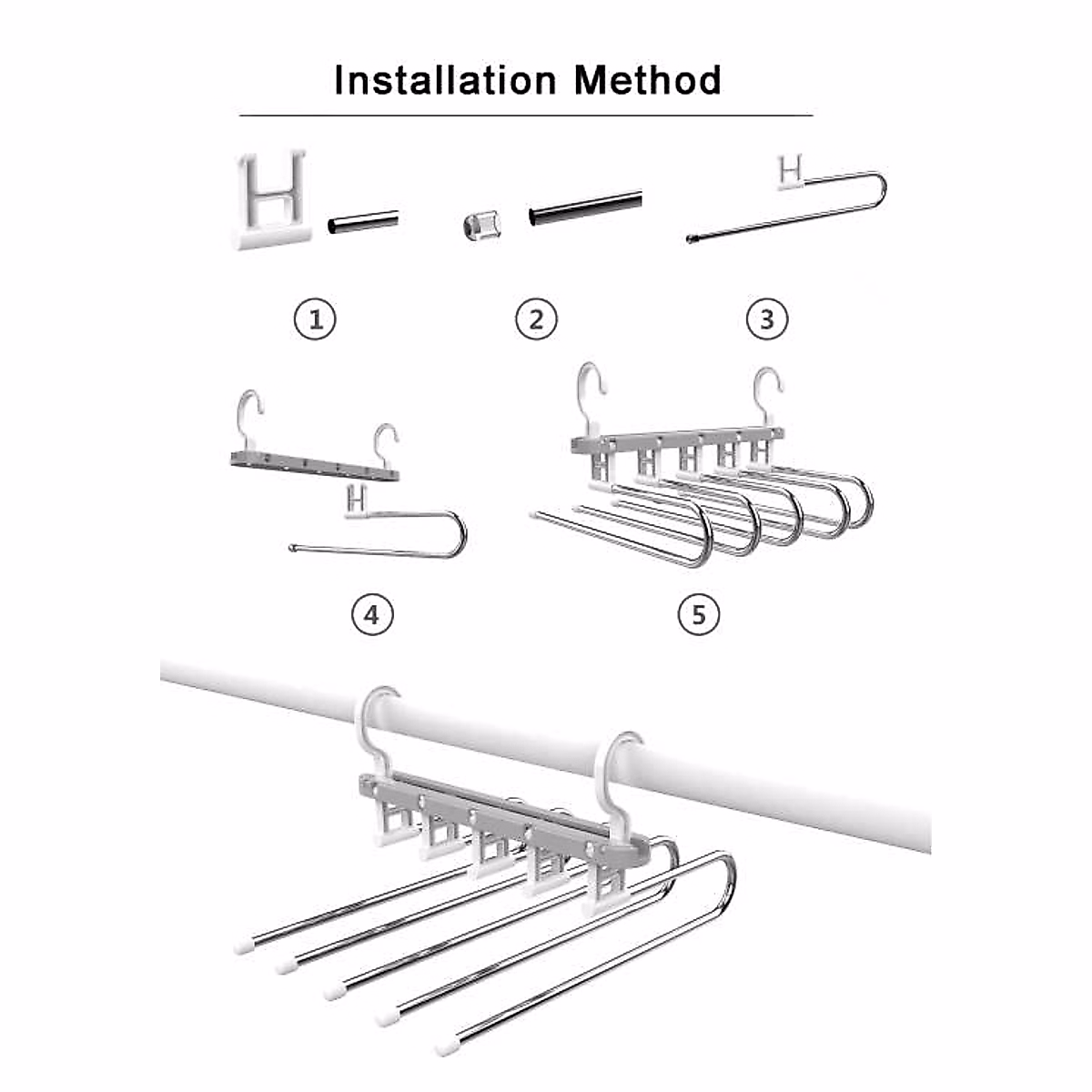 Installation Method

①

②

③

④

⑤