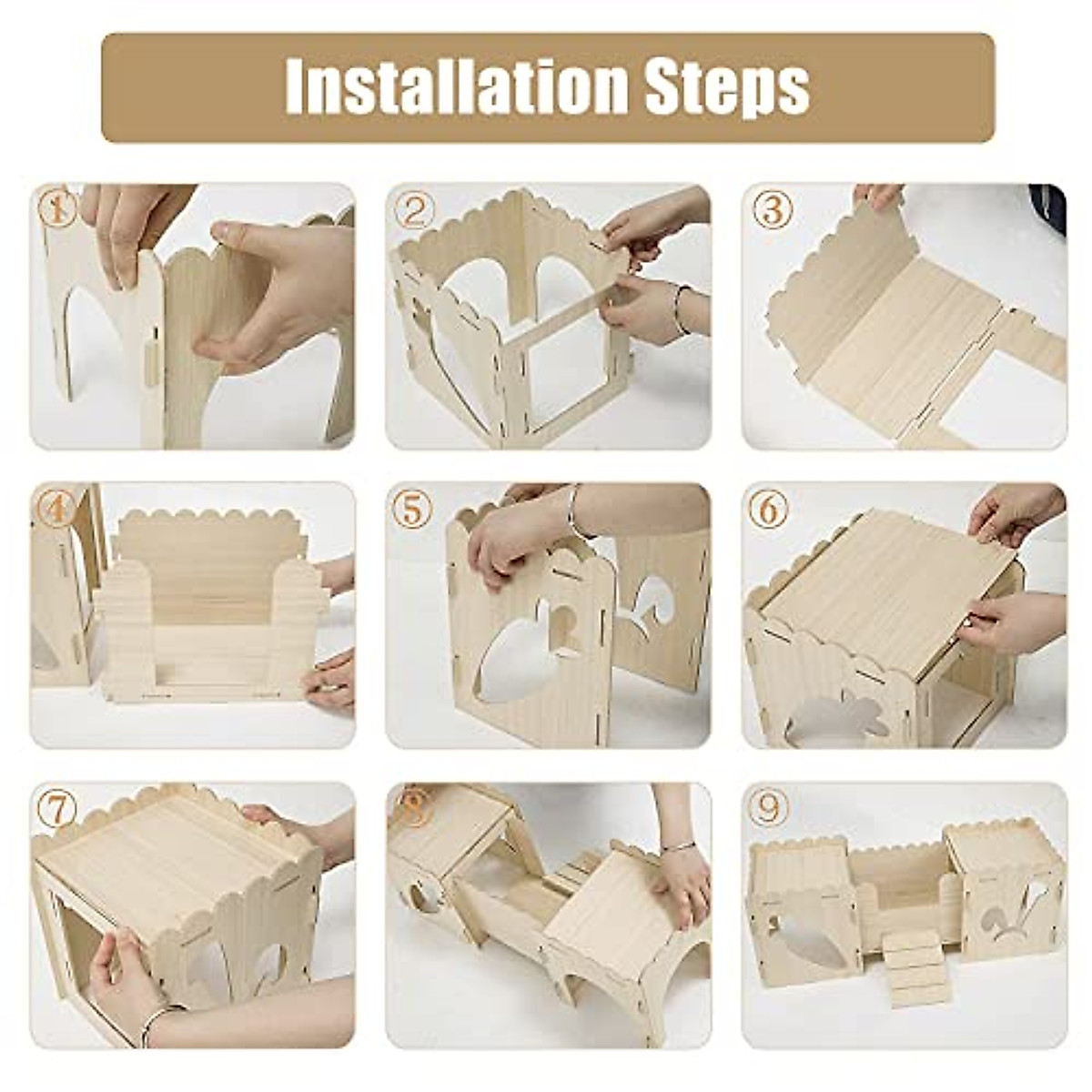 Installation Steps

①

②

③

④

⑤

⑥

⑦

⑧

⑨