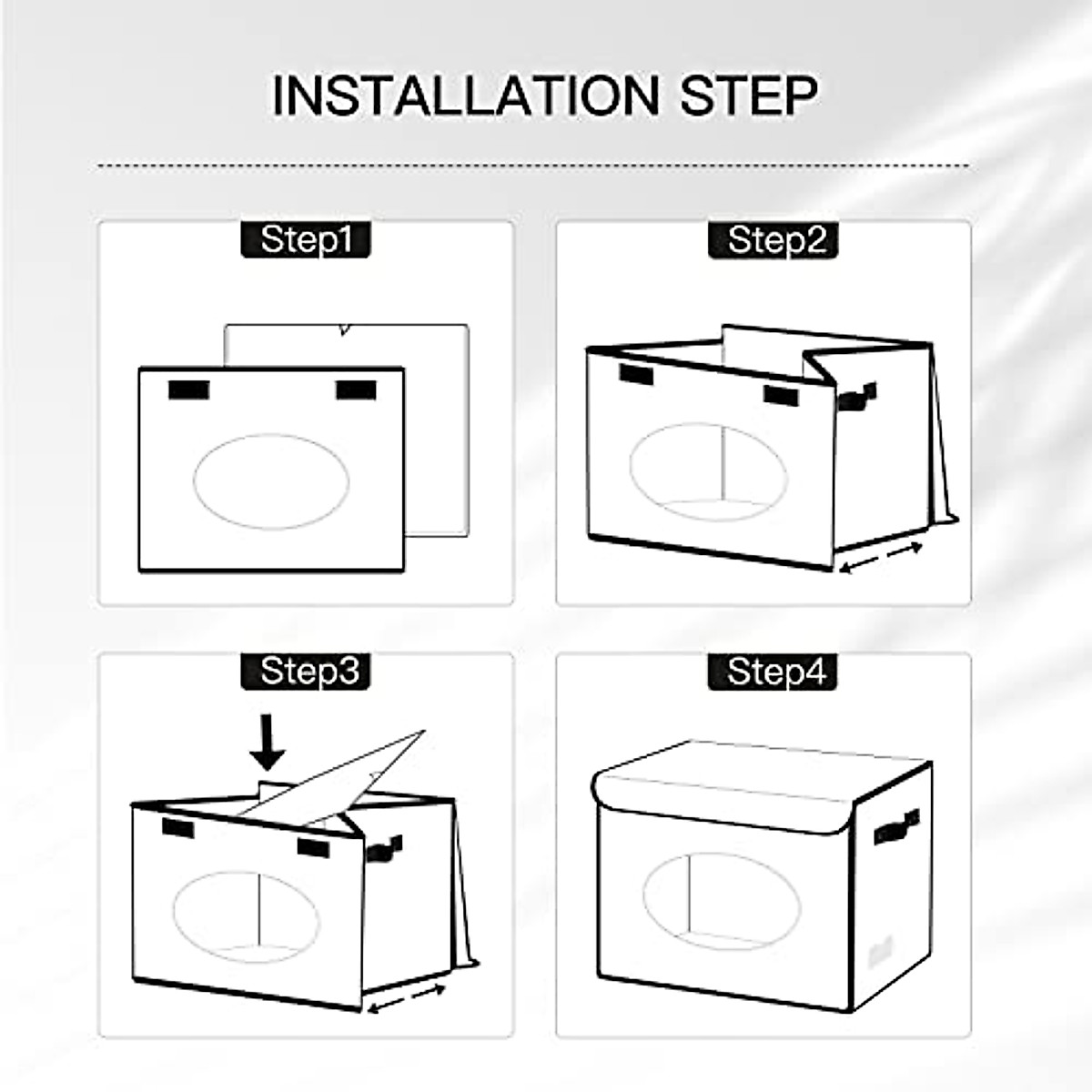 INSTALLATION STEP

Step1

Step2

Step3

Step4