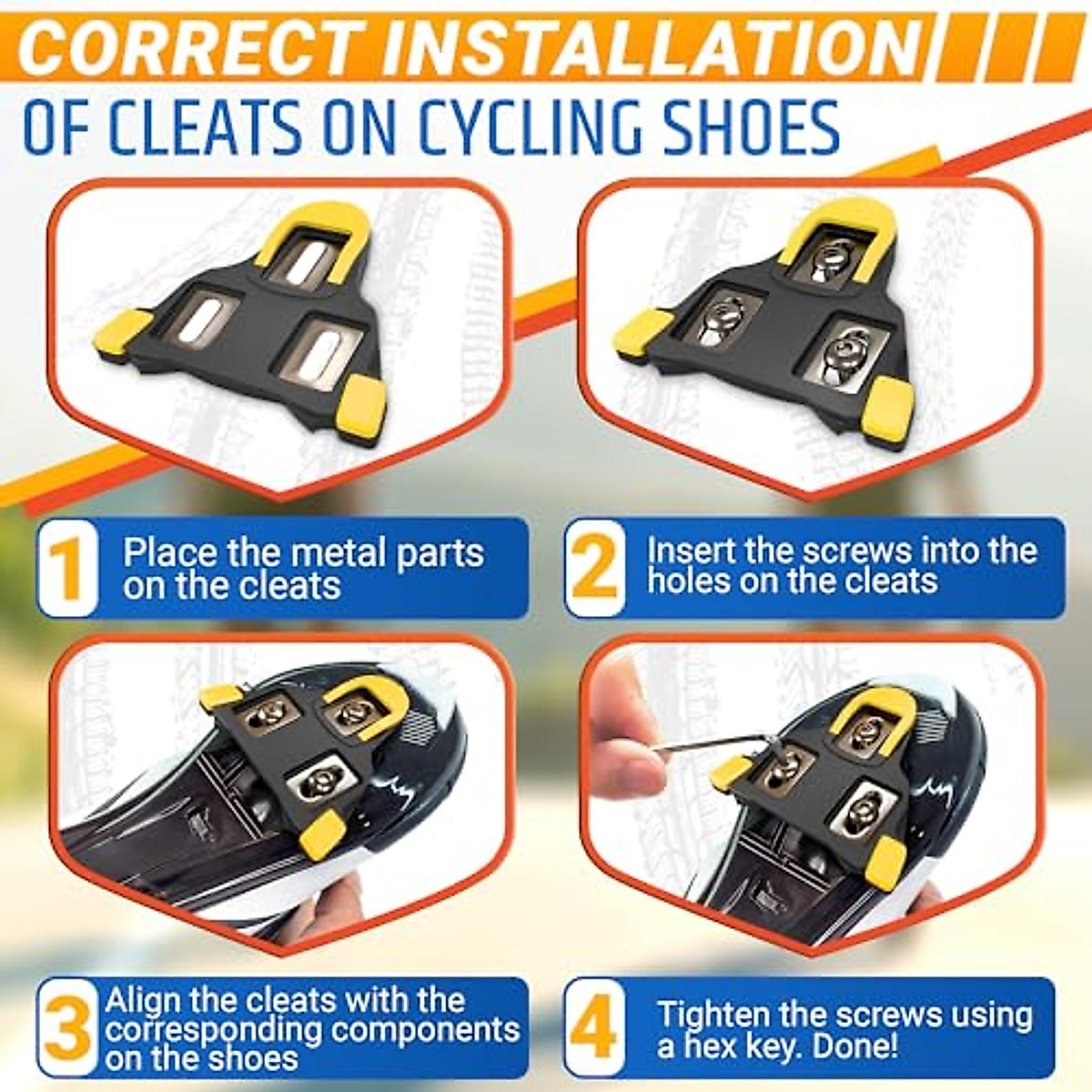 CORRECT INSTALLATION
OF CLEATS ON CYCLING SHOES

1 Place the metal parts on the cleats

2 Insert the screws into the holes on the cleats

3 Align the cleats with the corresponding components on the shoes

4 Tighten the screws using a hex key. Done!