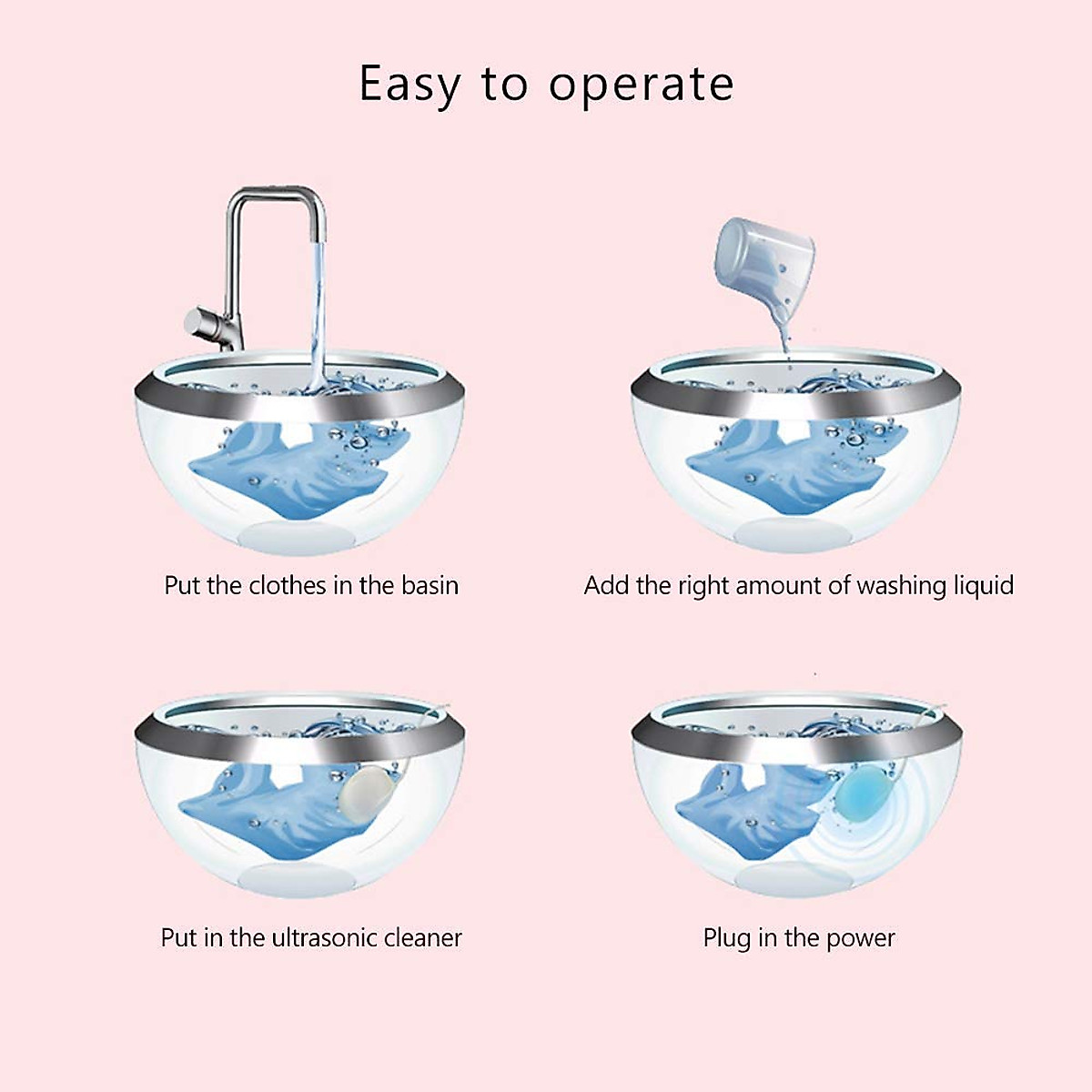 Easy to operate

Put the clothes in the basin

Add the right amount of washing liquid

Put in the ultrasonic cleaner

Plug in the power