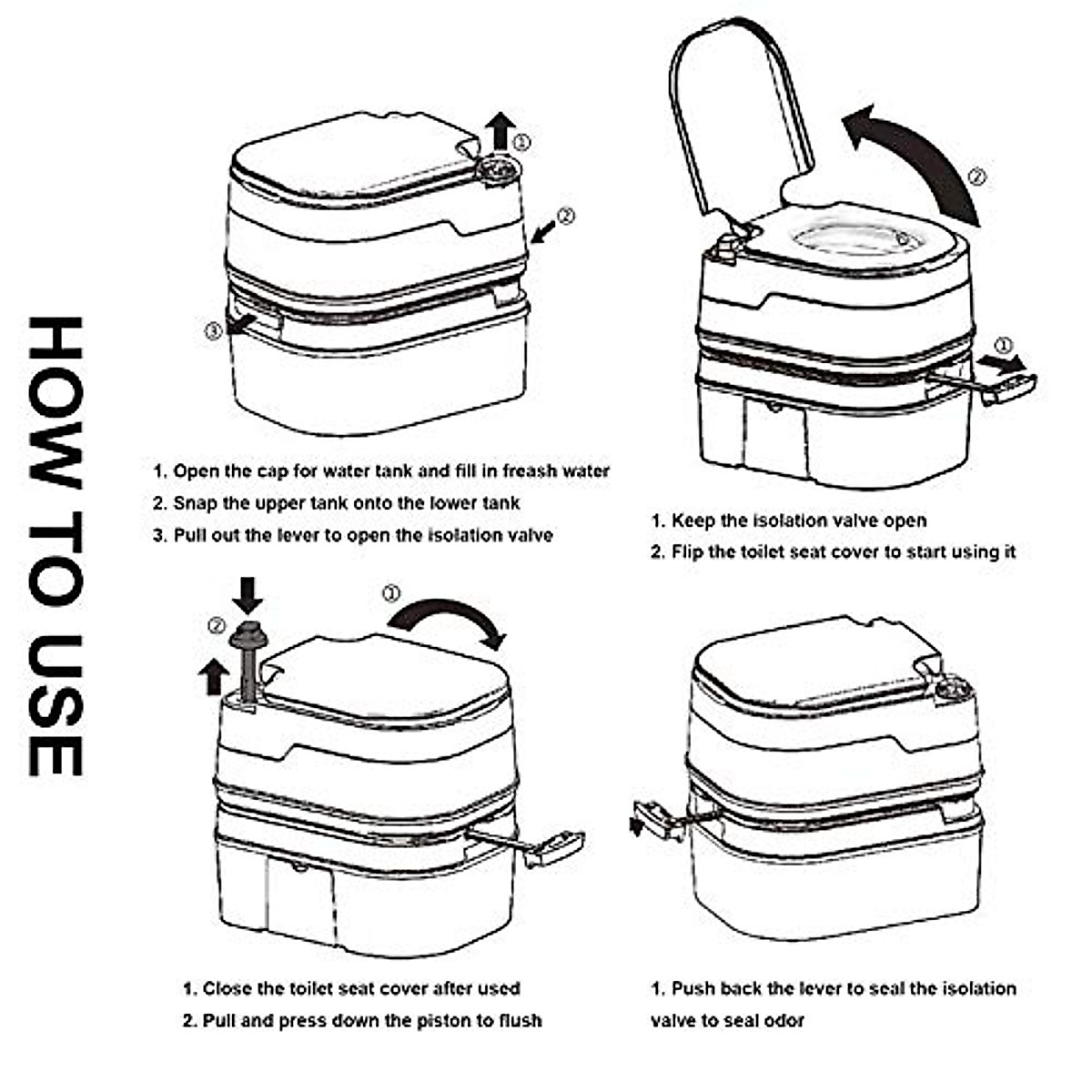 HOW TO USE

①
②
③

1. Open the cap for water tank and fill in freash water
2. Snap the upper tank onto the lower tank
3. Pull out the lever to open the isolation valve

②
①

1. Keep the isolation valve open
2. Flip the toilet seat cover to start using it

②
①

1. Close the toilet seat cover after used
2. Pull and press down the piston to flush

1. Push back the lever to seal the isolation valve to seal odor