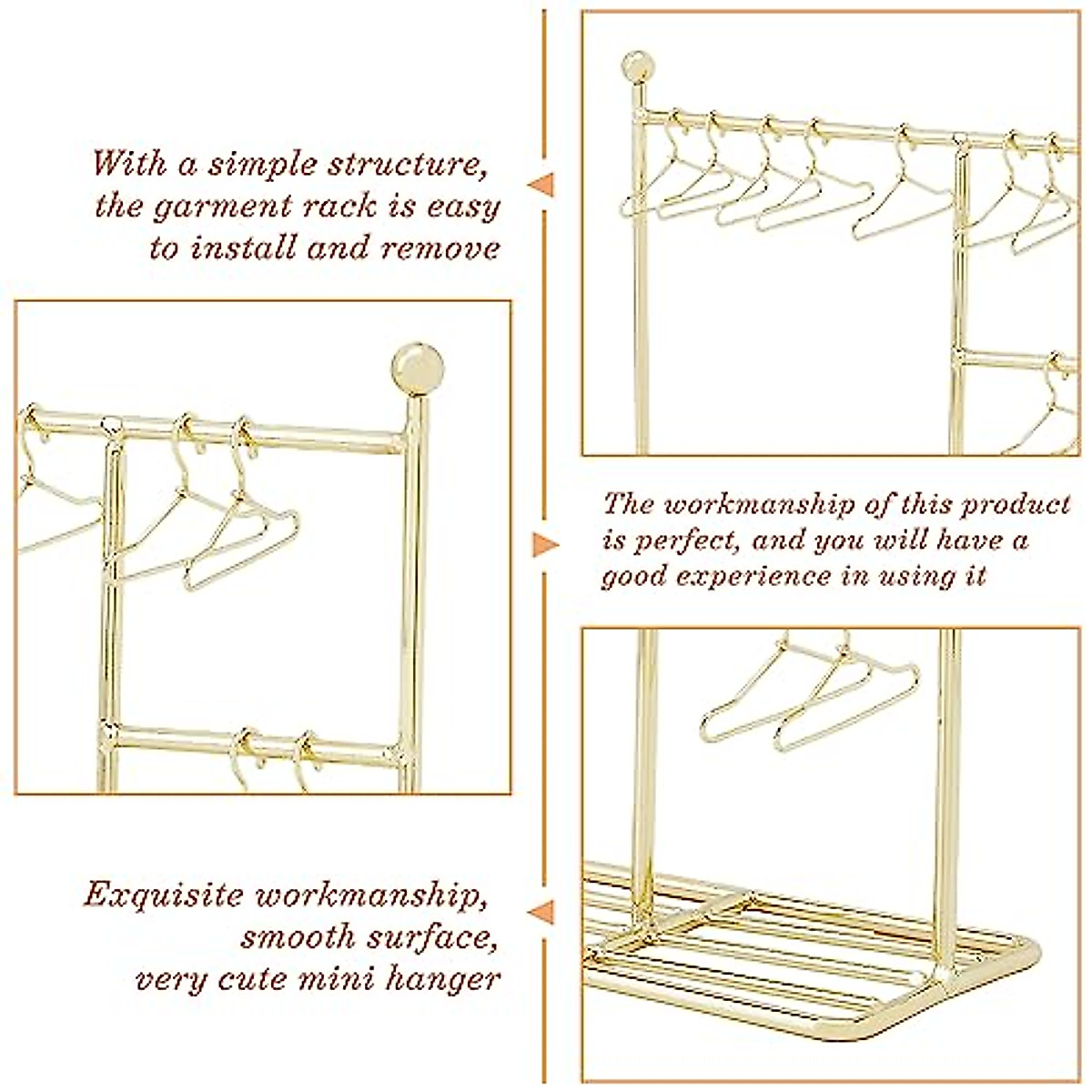 With a simple structure, the garment rack is easy to install and remove

The workmanship of this product is perfect, and you will have a good experience in using it

Exquisite workmanship, smooth surface, very cute mini hanger