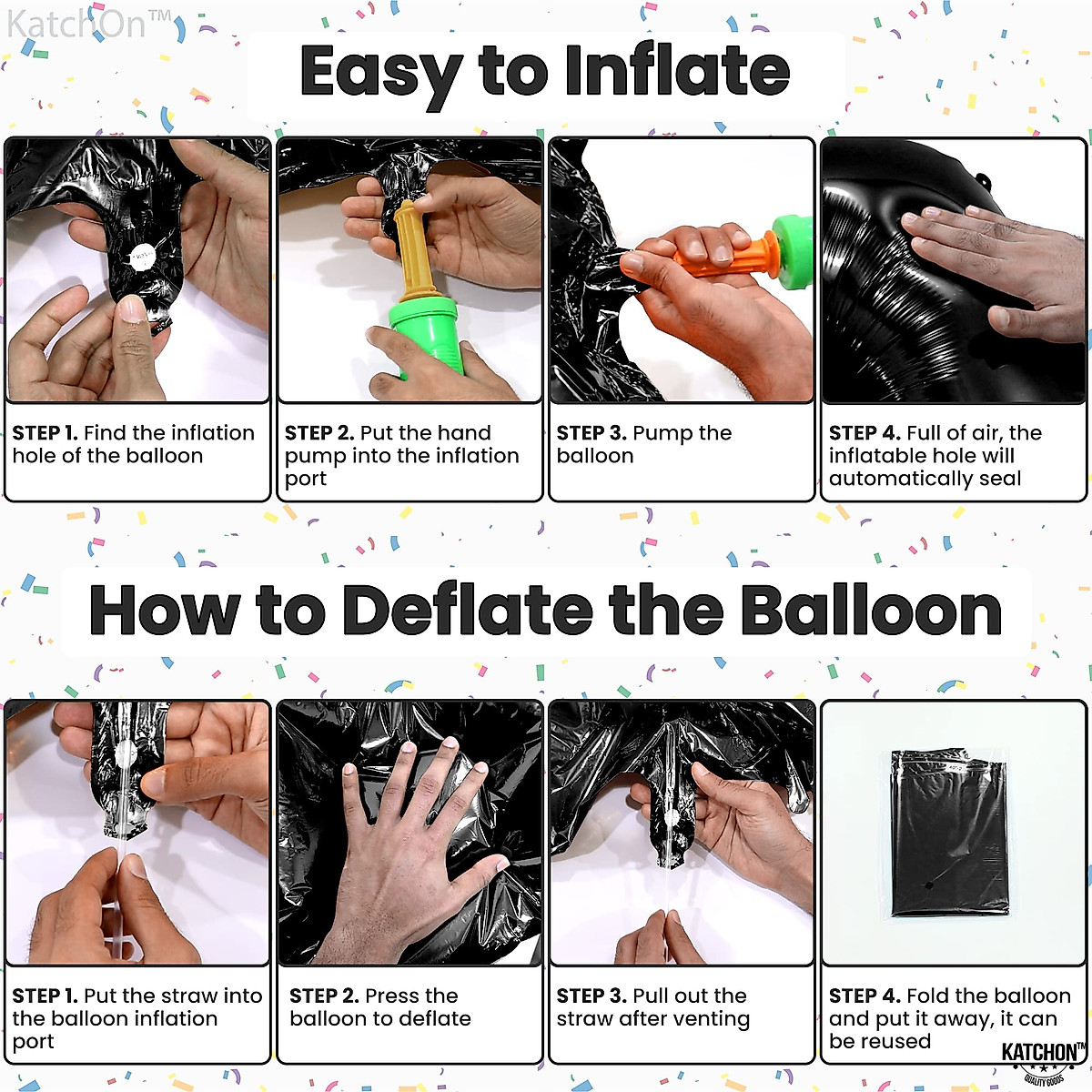 KatchOn™

Easy to Inflate

STEP 1. Find the inflation hole of the balloon

STEP 2. Put the hand pump into the inflation port

STEP 3. Pump the balloon

STEP 4. Full of air, the inflatable hole will automatically seal

How to Deflate the Balloon

STEP 1. Put the straw into the balloon inflation port

STEP 2. Press the balloon to deflate

STEP 3. Pull out the straw after venting

STEP 4. Fold the balloon and put it away, it can be reused

KATCHON™
QUALITY GOODS