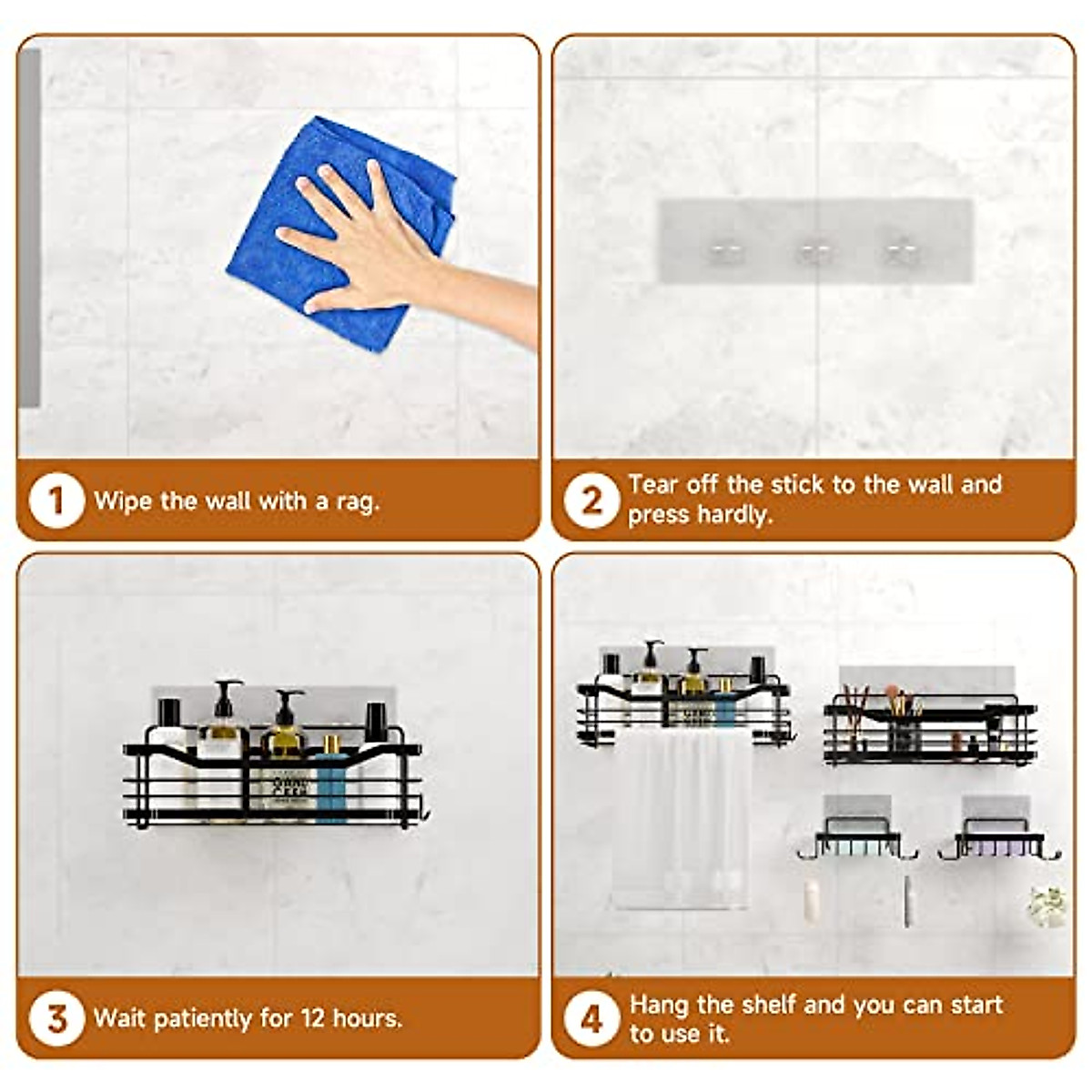 1 Wipe the wall with a rag.

2 Tear off the stick to the wall and press hardly.

3 Wait patiently for 12 hours.

4 Hang the shelf and you can start to use it.