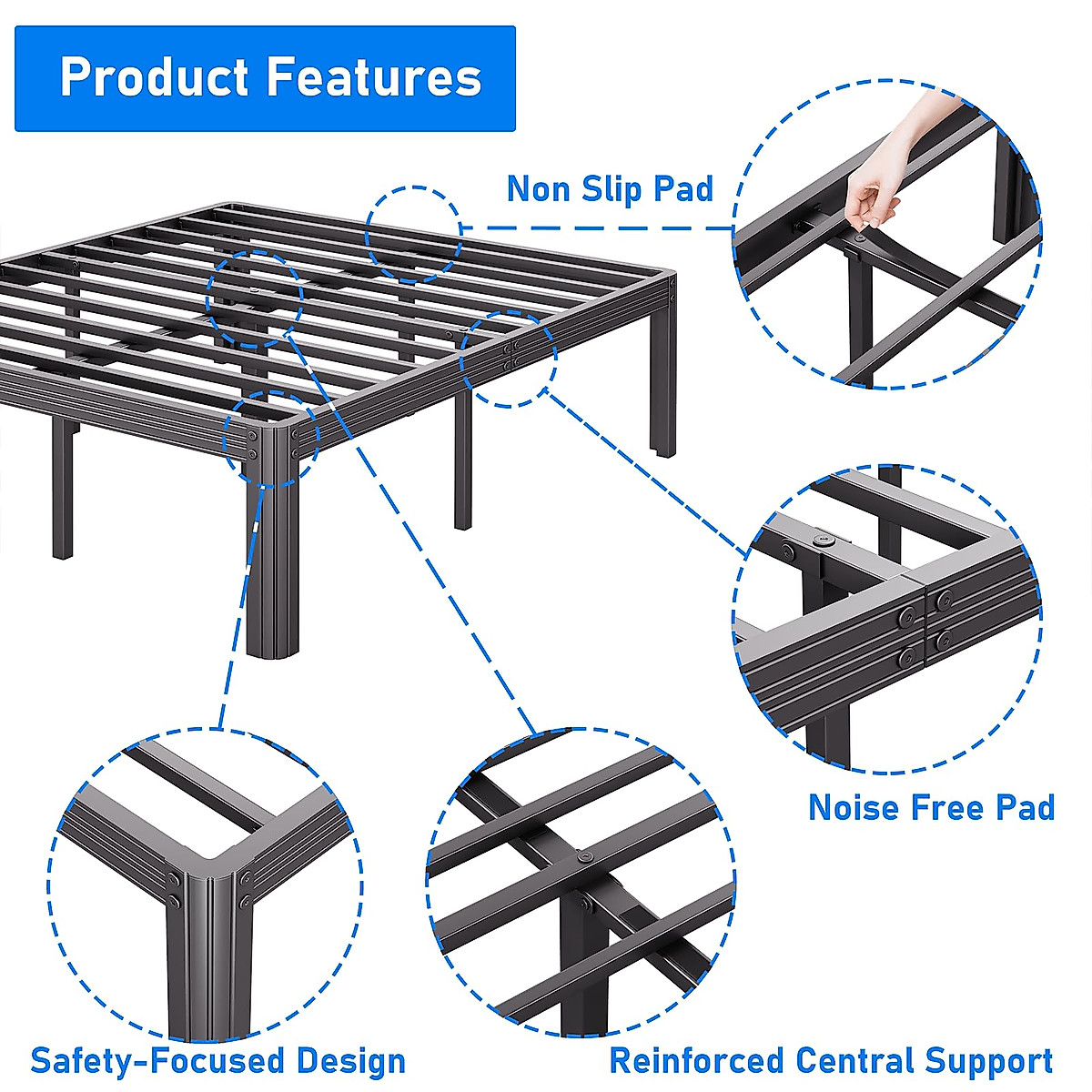 Product Features

Non Slip Pad

Noise Free Pad

Safety-Focused Design

Reinforced Central Support