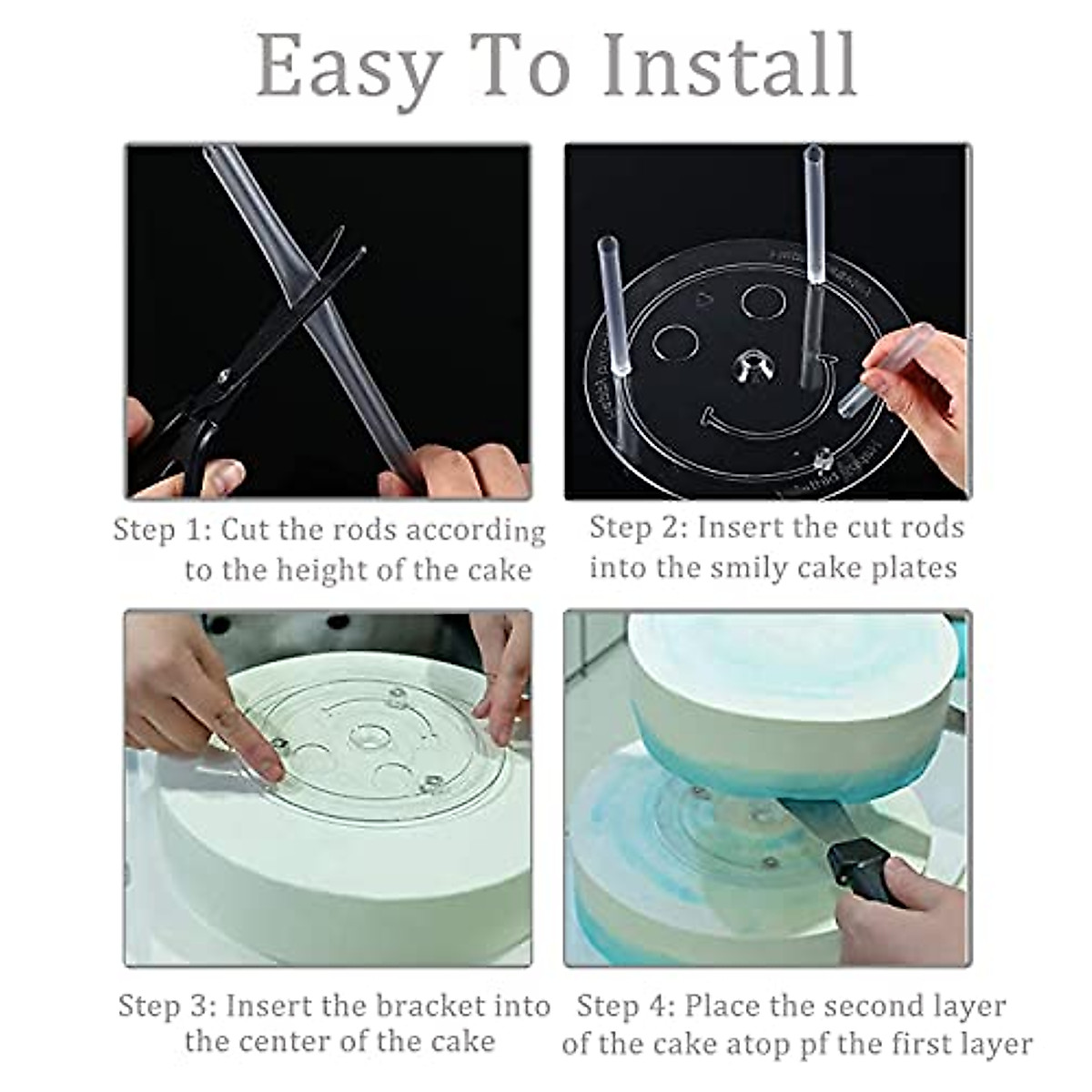 Easy To Install

Step 1: Cut the rods according to the height of the cake

Step 2: Insert the cut rods into the smily cake plates

Step 3: Insert the bracket into the center of the cake

Step 4: Place the second layer of the cake atop pf the first layer