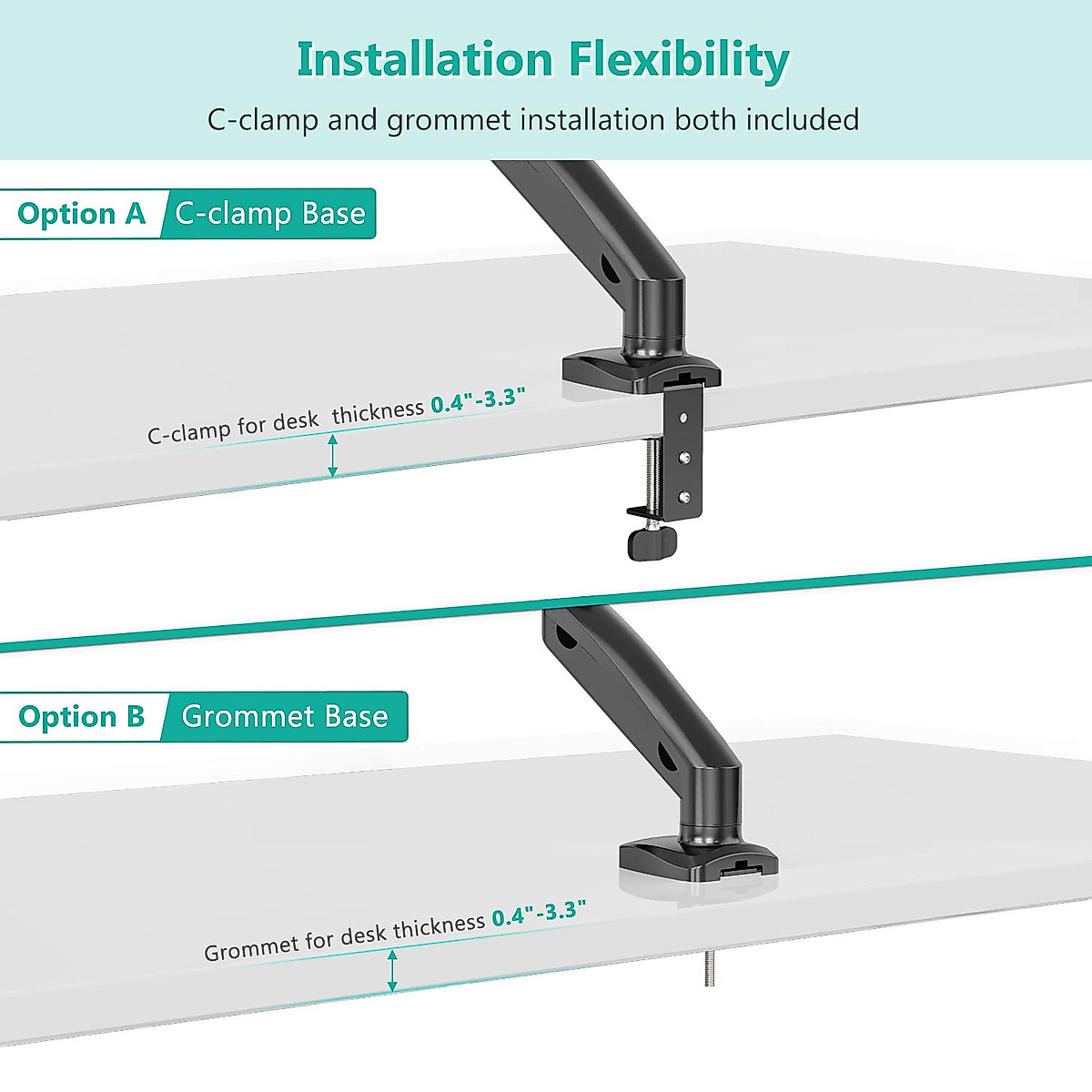 Installation Flexibility

C-clamp and grommet installation both included

Option A C-clamp Base

C-clamp for desk thickness 0.4"-3.3"

Option B Grommet Base

Grommet for desk thickness 0.4"-3.3"