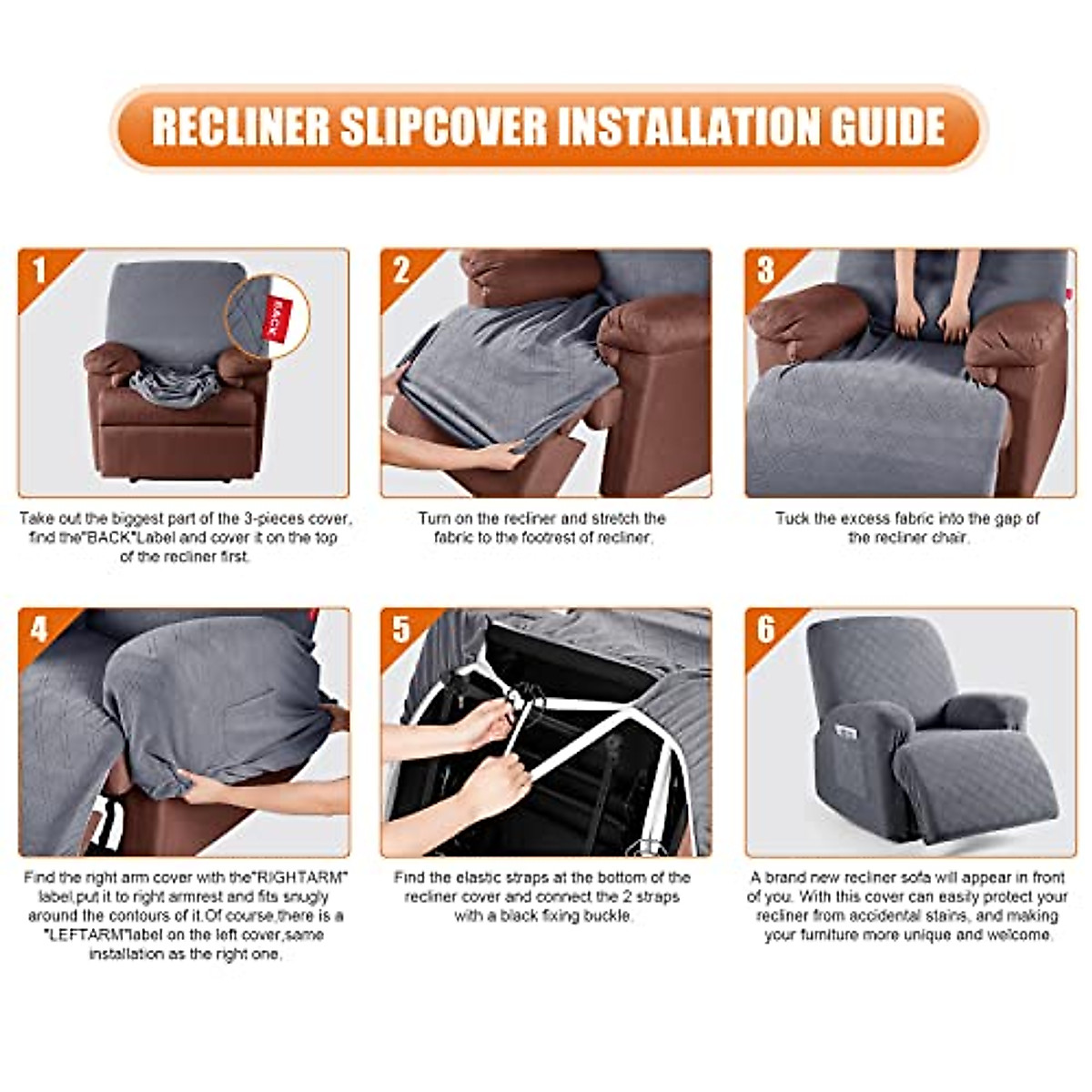 RECLINER SLIPCOVER INSTALLATION GUIDE

1

BACK

Take out the biggest part of the 3-pieces cover, find the"BACK"Label and cover it on the top of the recliner first.

2

Turn on the recliner and stretch the fabric to the footrest of recliner.

3

Tuck the excess fabric into the gap of the recliner chair.

4

Find the right arm cover with the"RIGHTARM" label,put it to right armrest and fits snugly around the contours of it.Of course,there is a "LEFTARM"label on the left cover,same installation as the right one.

5

Find the elastic straps at the bottom of the recliner cover and connect the 2 straps with a black fixing buckle.

6

A brand new recliner sofa will appear in front of you. With this cover can easily protect your recliner from accidental stains, and making your furniture more unique and welcome.