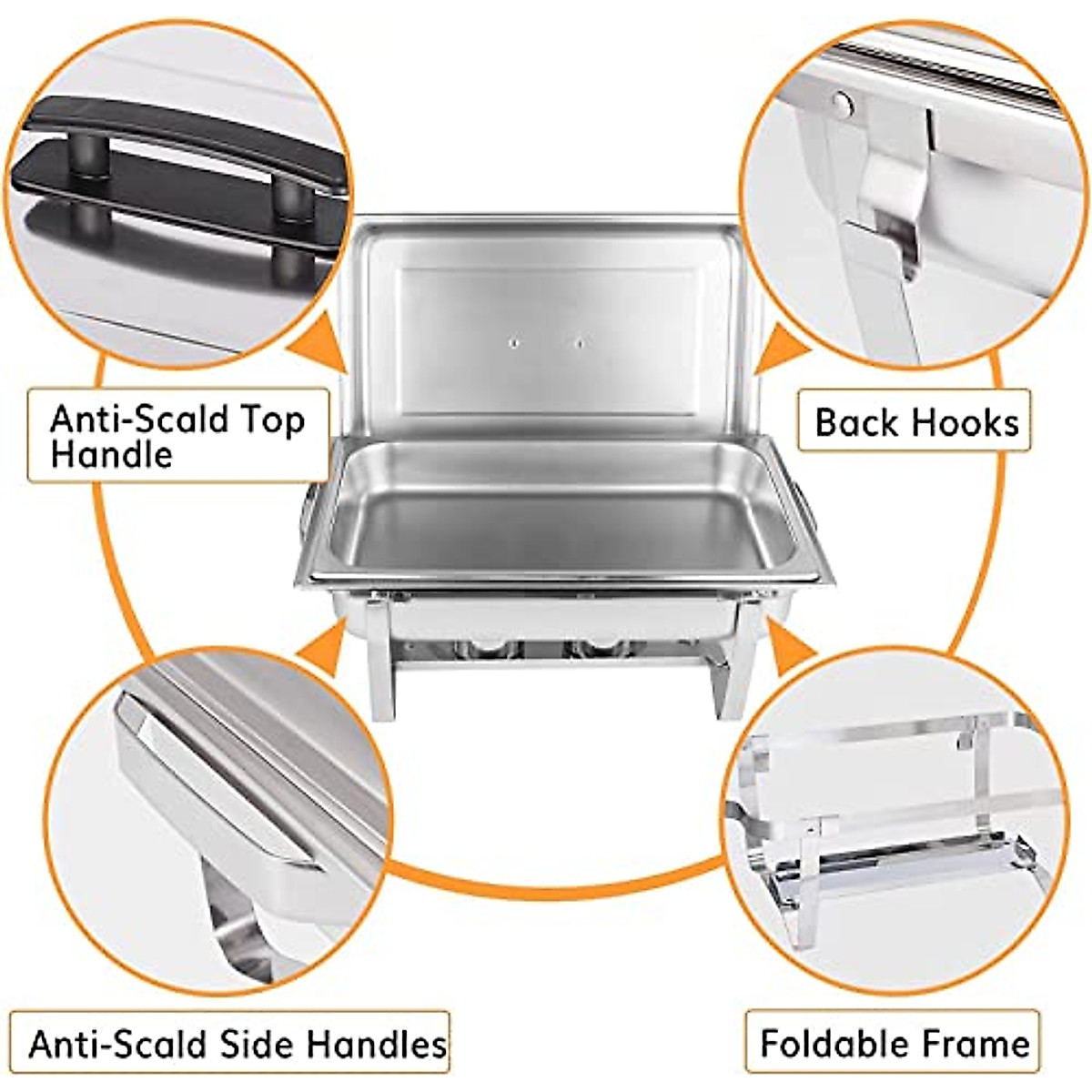 Anti-Scald Top Handle

Back Hooks

Anti-Scald Side Handles

Foldable Frame