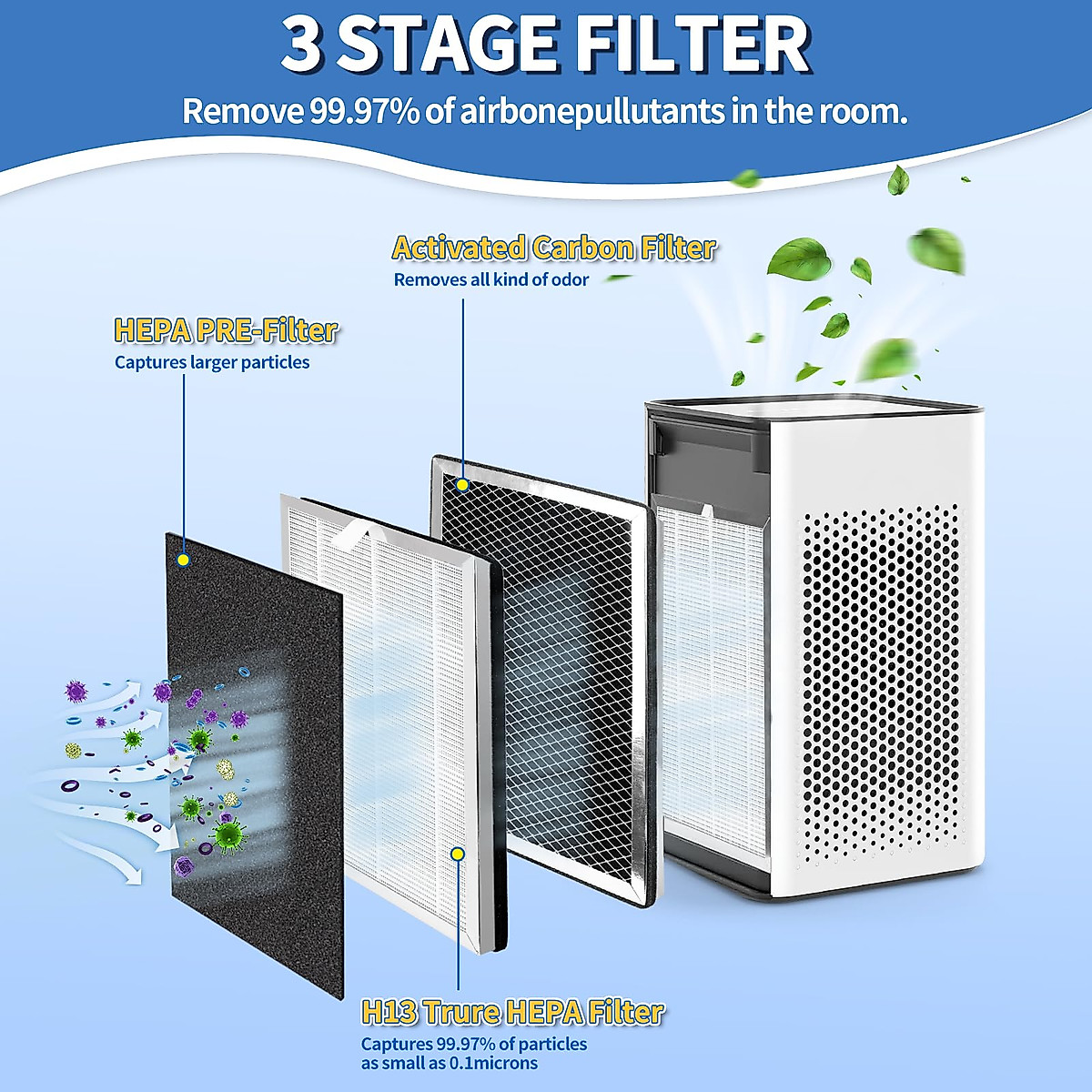 3 STAGE FILTER

Remove 99.97% of airbonepullutants in the room.

Activated Carbon Filter
Removes all kind of odor

HEPA PRE-Filter
Captures larger particles

H13 Trure HEPA Filter
Captures 99.97% of particles as small as 0.1microns