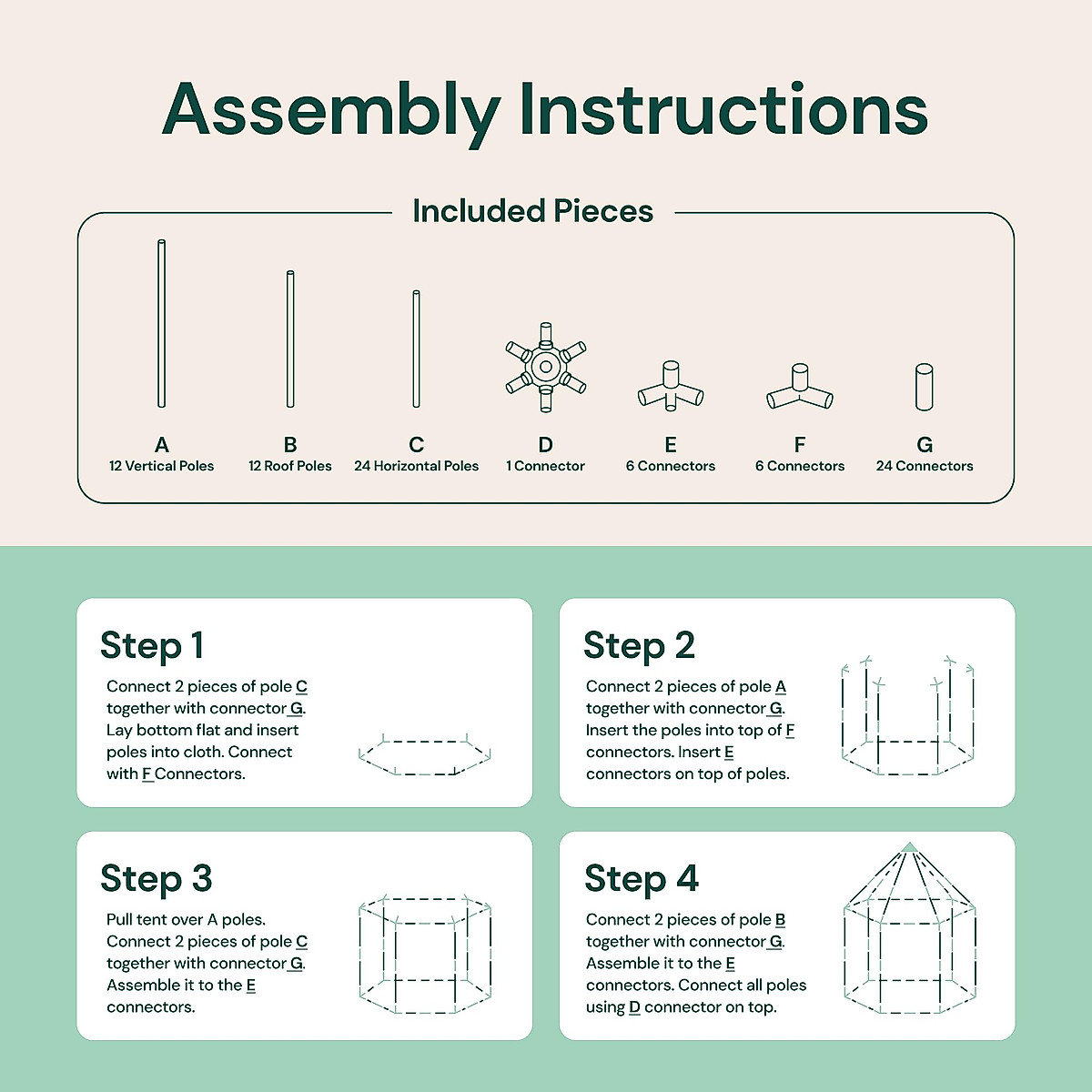 Assembly Instructions

Included Pieces

A
12 Vertical Poles

B
12 Roof Poles

C
24 Horizontal Poles

D
1 Connector

E
6 Connectors

F
6 Connectors

G
24 Connectors

Step 1

Connect 2 pieces of pole C together with connector G. Lay bottom flat and insert poles into cloth. Connect with F Connectors.

Step 2

Connect 2 pieces of pole A together with connector G. Insert the poles into top of F connectors. Insert E connectors on top of poles.

Step 3

Pull tent over A poles. Connect 2 pieces of pole C together with connector G. Assemble it to the E connectors.

Step 4

Connect 2 pieces of pole B together with connector G. Assemble it to the E connectors. Connect all poles using D connector on top.