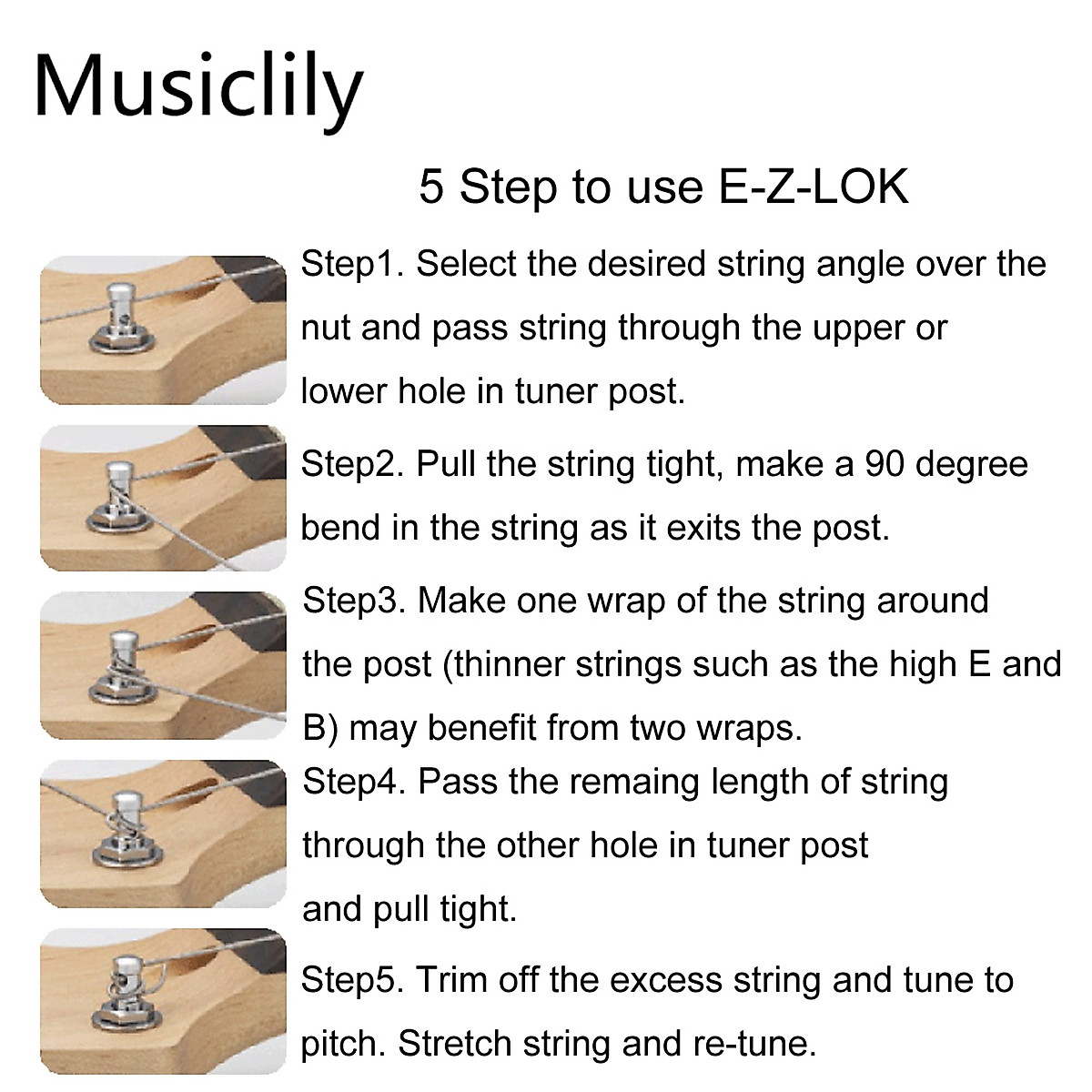 Musiclily

5 Step to use E-Z-LOK

Step1. Select the desired string angle over the nut and pass string through the upper or lower hole in tuner post.

Step2. Pull the string tight, make a 90 degree bend in the string as it exits the post.

Step3. Make one wrap of the string around the post (thinner strings such as the high E and B) may benefit from two wraps.

Step4. Pass the remaing length of string through the other hole in tuner post and pull tight.

Step5. Trim off the excess string and tune to pitch. Stretch string and re-tune.