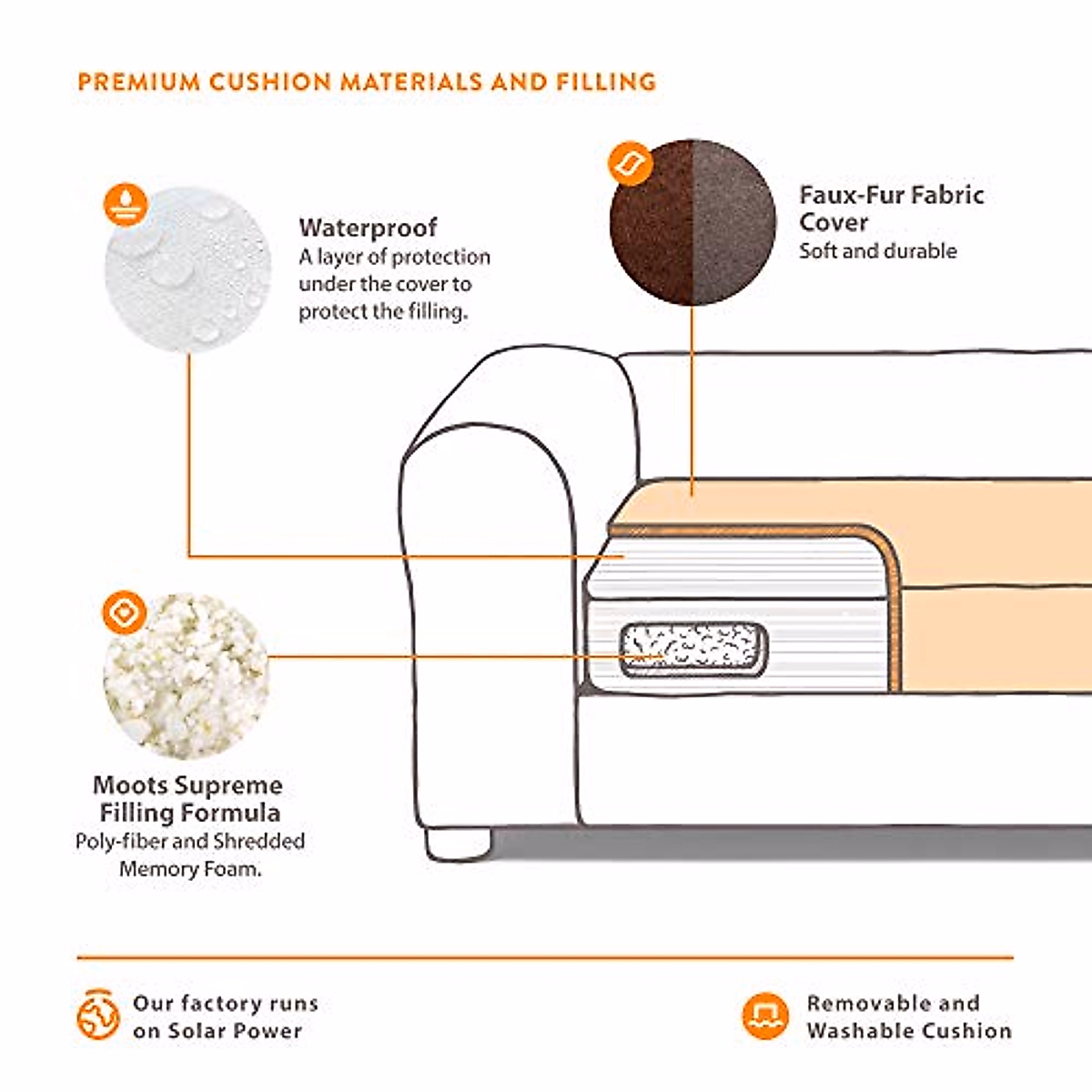 PREMIUM CUSHION MATERIALS AND FILLING

Waterproof
A layer of protection under the cover to protect the filling.

Faux-Fur Fabric Cover
Soft and durable

Moots Supreme Filling Formula
Poly-fiber and Shredded Memory Foam.

Our factory runs on Solar Power

Removable and Washable Cushion