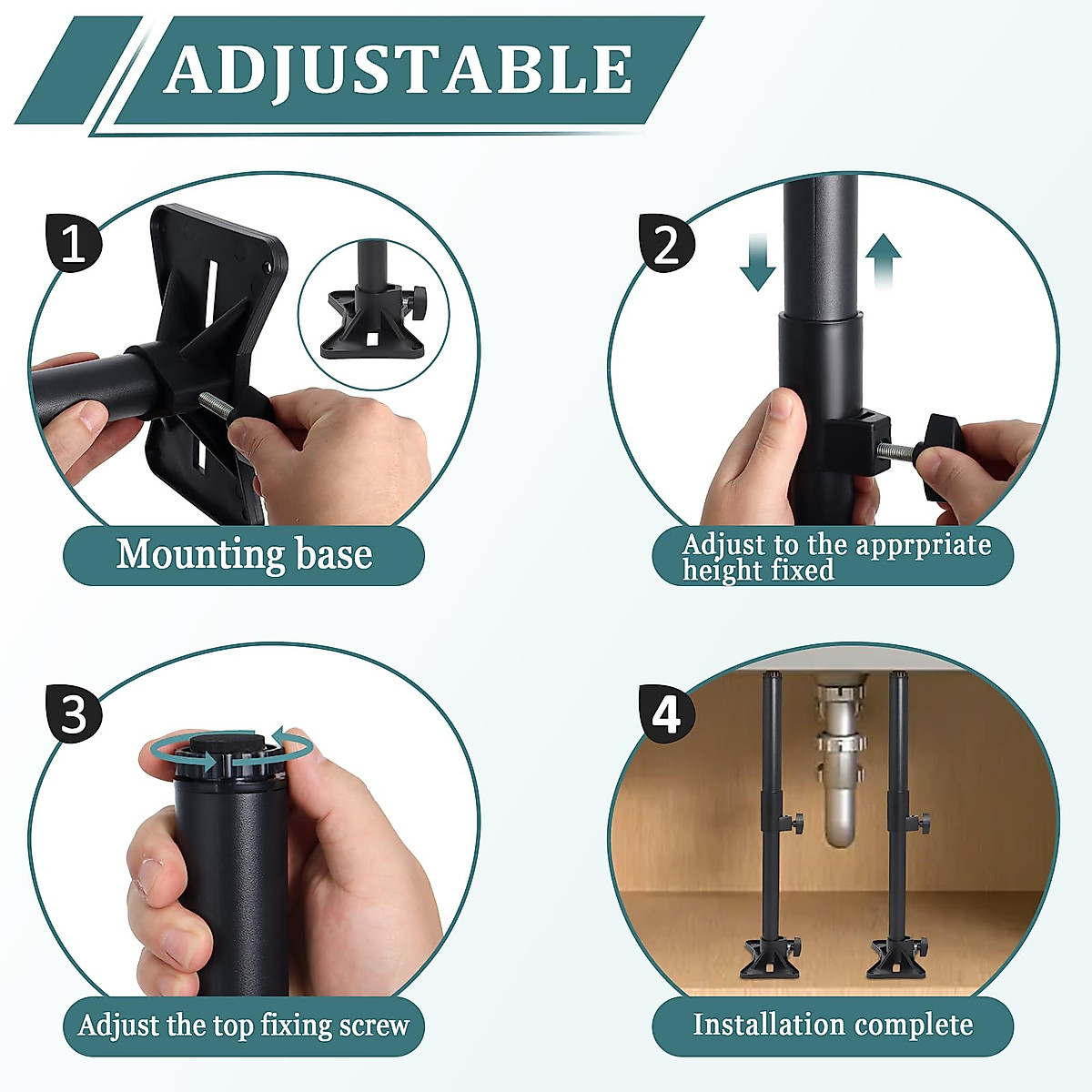 ADJUSTABLE

1

Mounting base

2

Adjust to the apprpriate height fixed

3

Adjust the top fixing screw

4

Installation complete