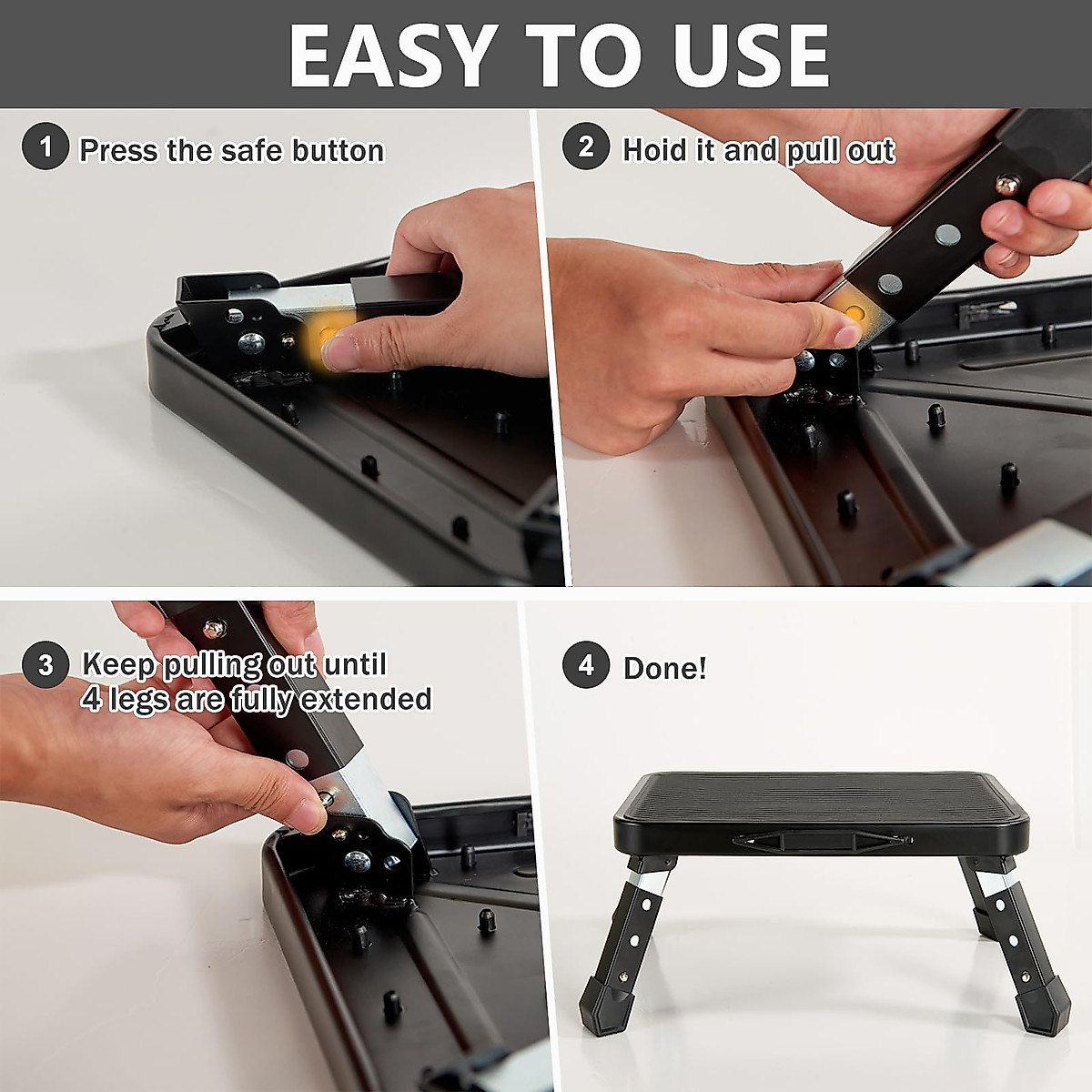 EASY TO USE

1 Press the safe button

2 Hoid it and pull out

3 Keep pulling out until 4 legs are fully extended

4 Done!