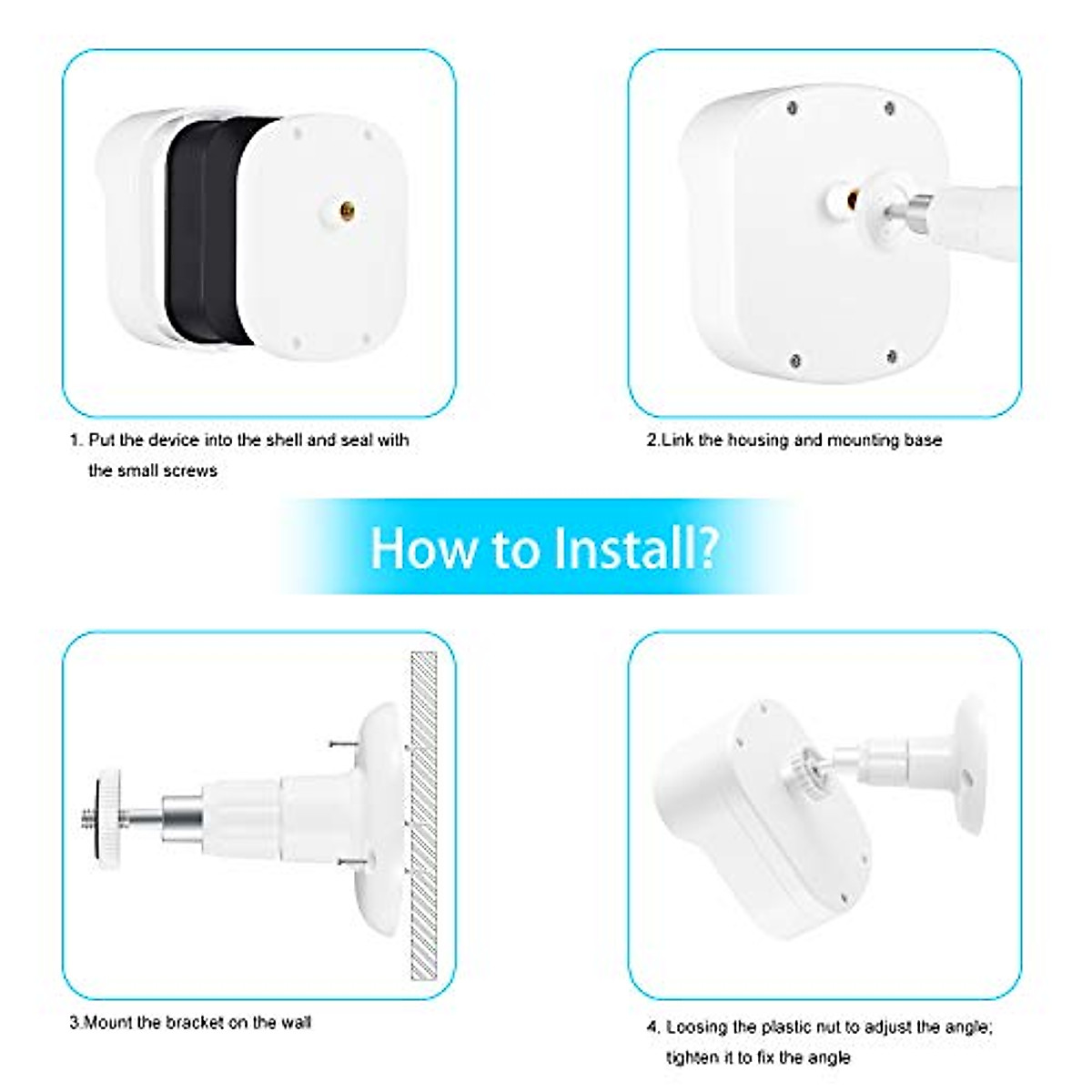 1. Put the device into the shell and seal with the small screws

2.Link the housing and mounting base

How to Install?

3.Mount the bracket on the wall

4. Loosing the plastic nut to adjust the angle; tighten it to fix the angle