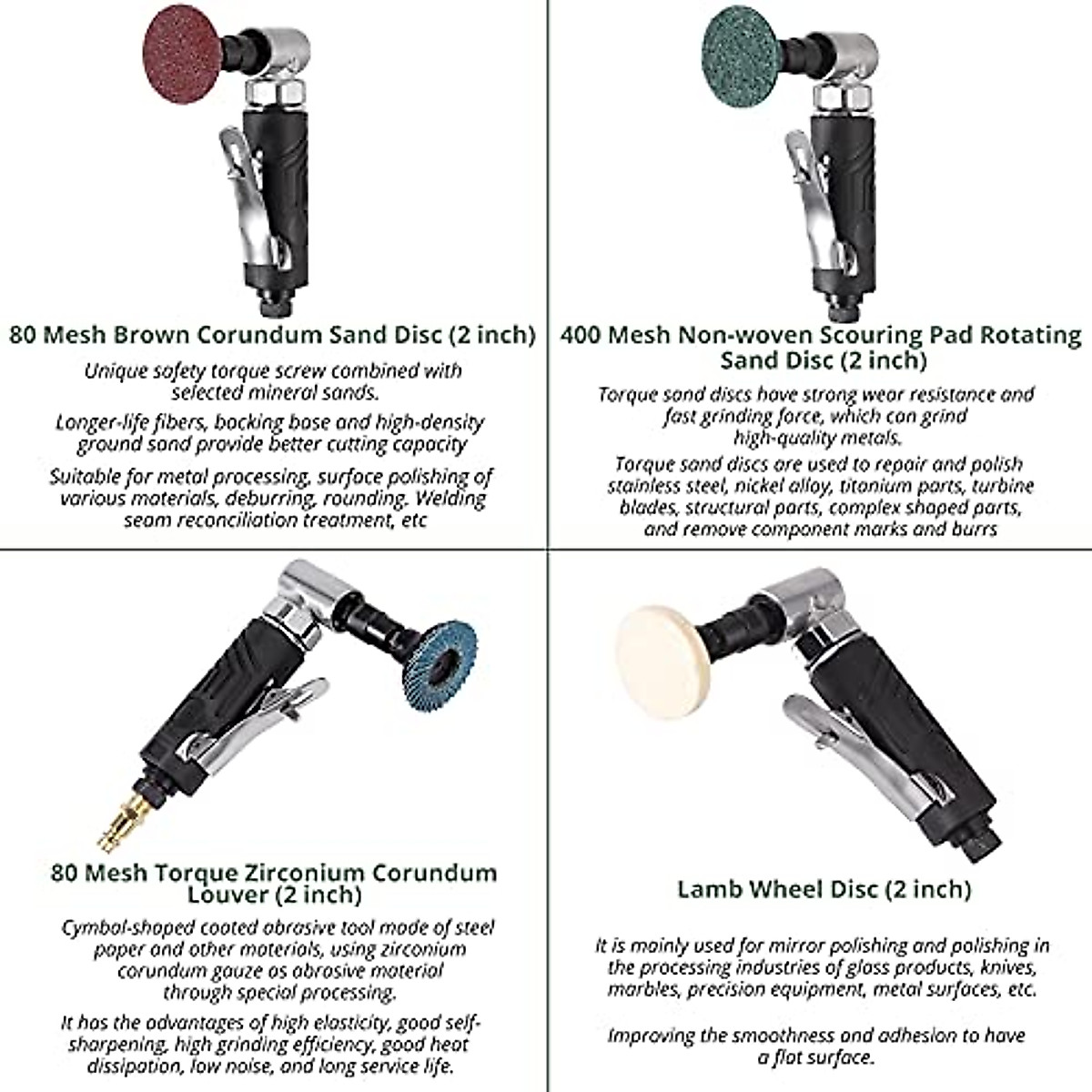 80 Mesh Brown Corundum Sand Disc (2 inch)

Unique safety torque screw combined with selected mineral sands.

Longer-life fibers, backing base and high-density ground sand provide better cutting capacity

Suitable for metal processing, surface polishing of various materials, deburring, rounding. Welding seam reconciliation treatment, etc

400 Mesh Non-woven Scouring Pad Rotating Sand Disc (2 inch)

Torque sand discs have strong wear resistance and fast grinding force, which can grind high-quality metals.

Torque sand discs are used to repair and polish stainless steel, nickel alloy, titanium parts, turbine blades, structural parts, complex shaped parts, and remove component marks and burrs

80 Mesh Torque Zirconium Corundum Louver (2 inch)

Cymbal-shaped coated abrasive tool made of steel paper and other materials, using zirconium corundum gauze as abrasive material through special processing.

It has the advantages of high elasticity, good self-sharpening, high grinding efficiency, good heat dissipation, low noise, and long service life.

Lamb Wheel Disc (2 inch)

It is mainly used for mirror polishing and polishing in the processing industries of glass products, knives, marbles, precision equipment, metal surfaces, etc.

Improving the smoothness and adhesion to have a flat surface.