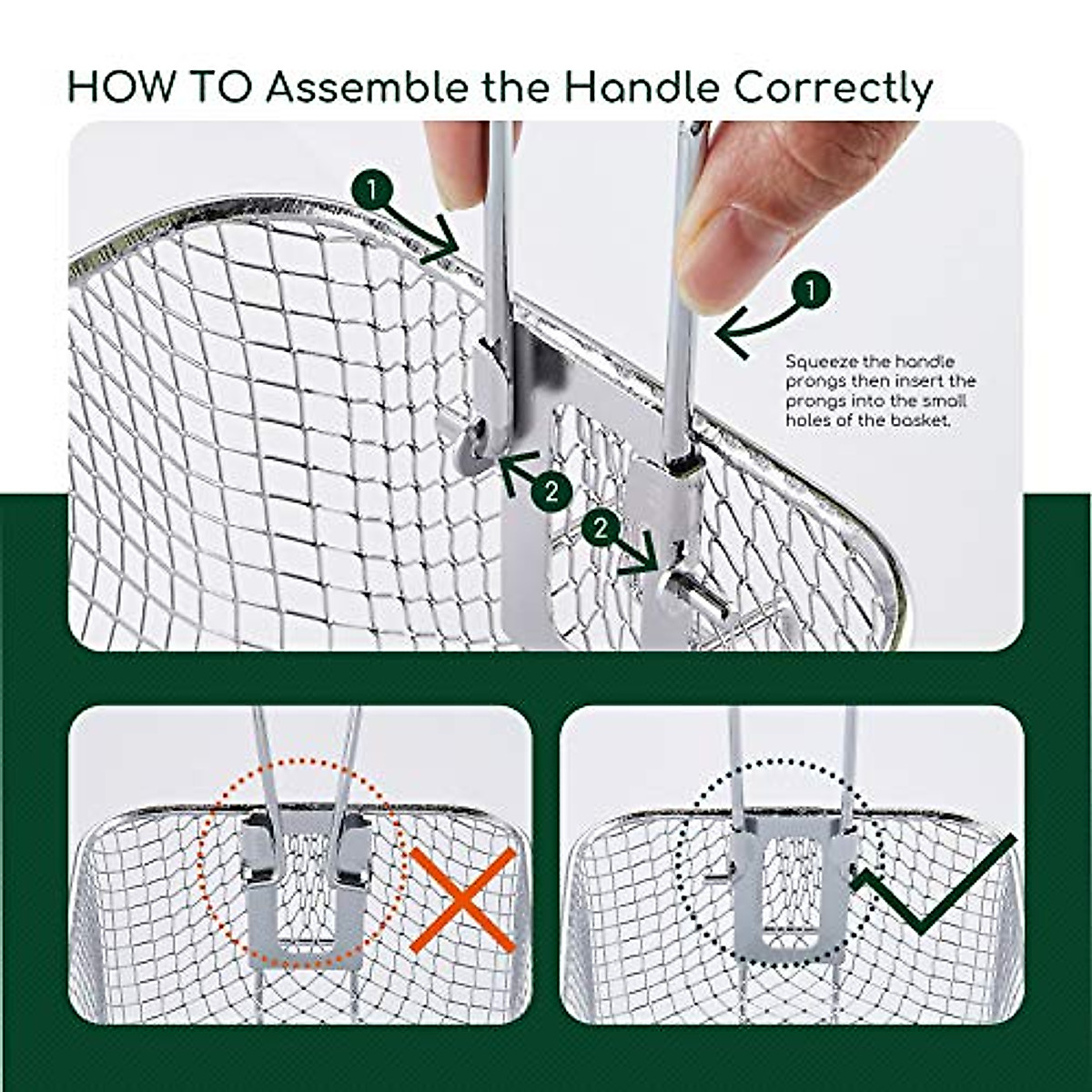 HOW TO Assemble the Handle Correctly

1

1

Squeeze the handle prongs then insert the prongs into the small holes of the basket.

2

2