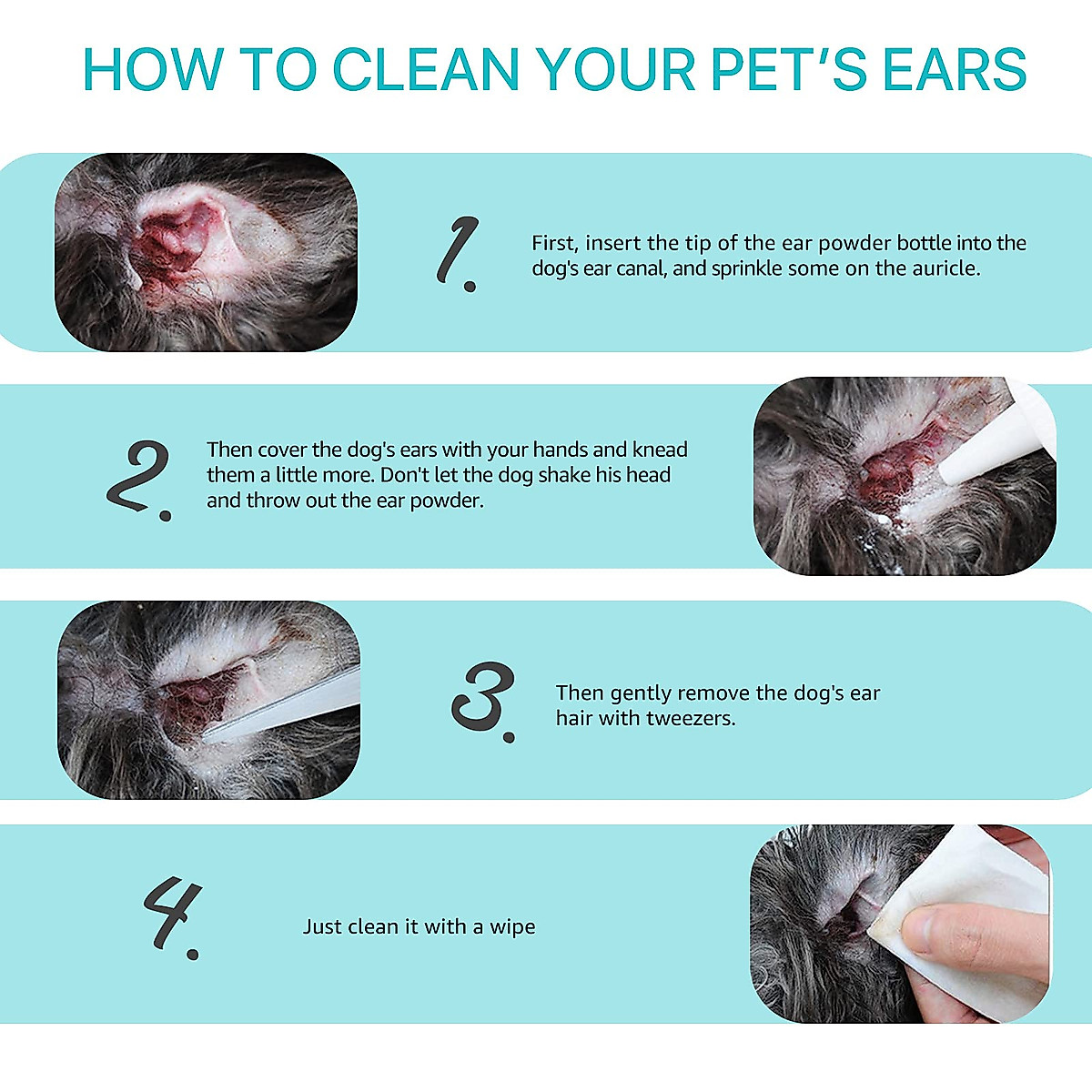 HOW TO CLEAN YOUR PET'S EARS

1.

First, insert the tip of the ear powder bottle into the dog's ear canal, and sprinkle some on the auricle.

2.

Then cover the dog's ears with your hands and knead them a little more. Don't let the dog shake his head and throw out the ear powder.

3.

Then gently remove the dog's ear hair with tweezers.

4.

Just clean it with a wipe