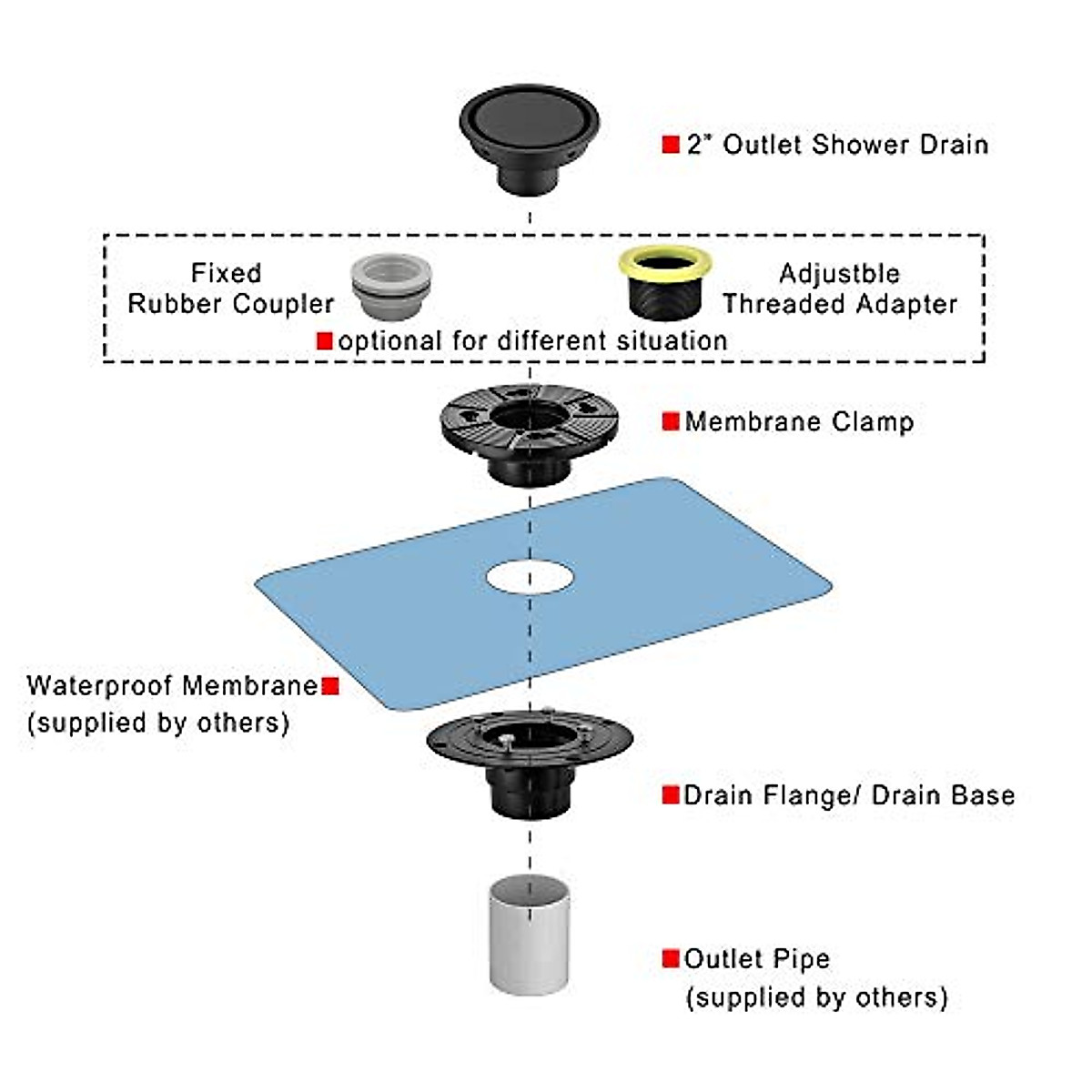 2" Outlet Shower Drain

Fixed
Rubber Coupler

Adjustble
Threaded Adapter

optional for different situation

Membrane Clamp

Waterproof Membrane
(supplied by others)

Drain Flange/ Drain Base

Outlet Pipe
(supplied by others)