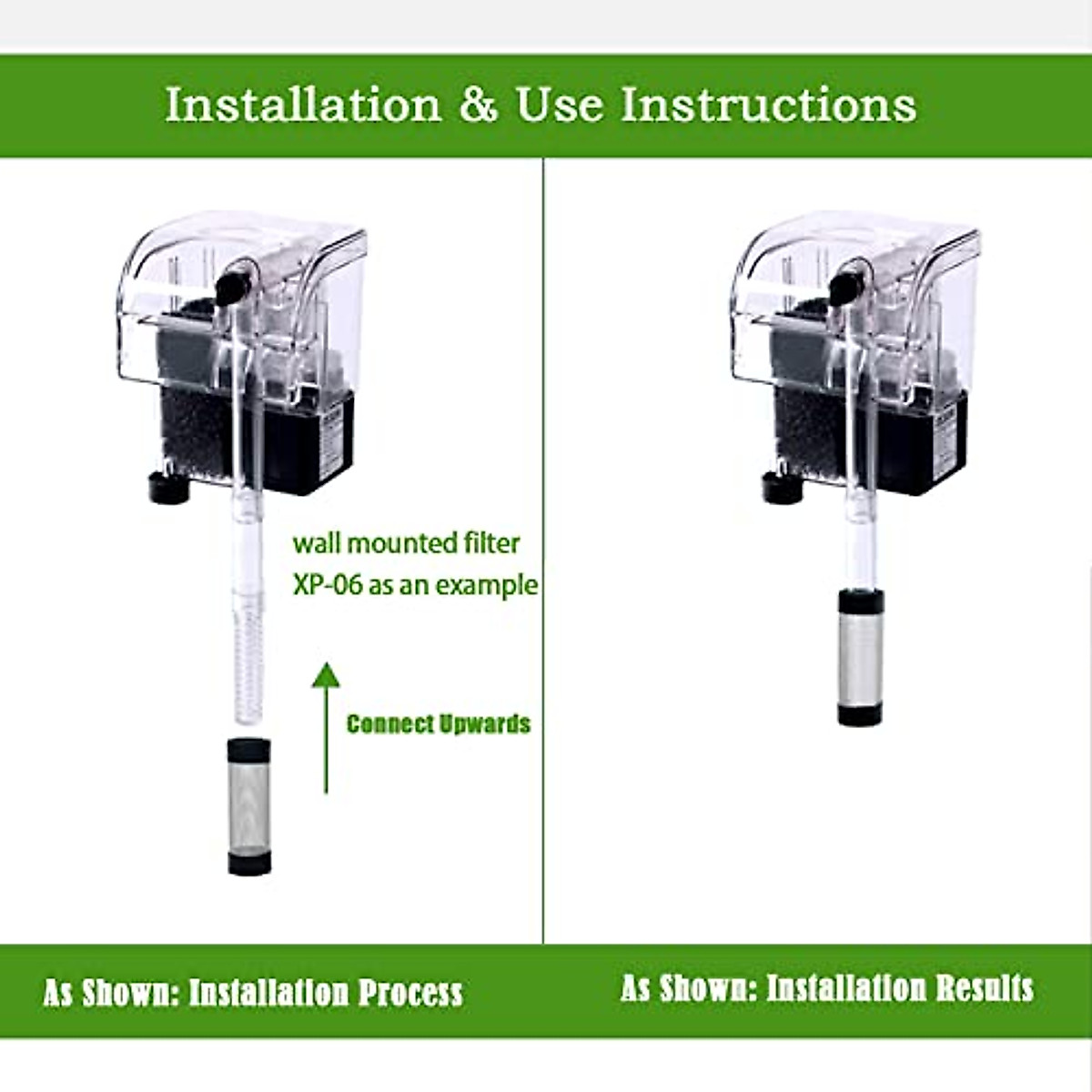 Installation & Use Instructions

wall mounted filter XP-06 as an example

Connect Upwards

As Shown: Installation Process

As Shown: Installation Results