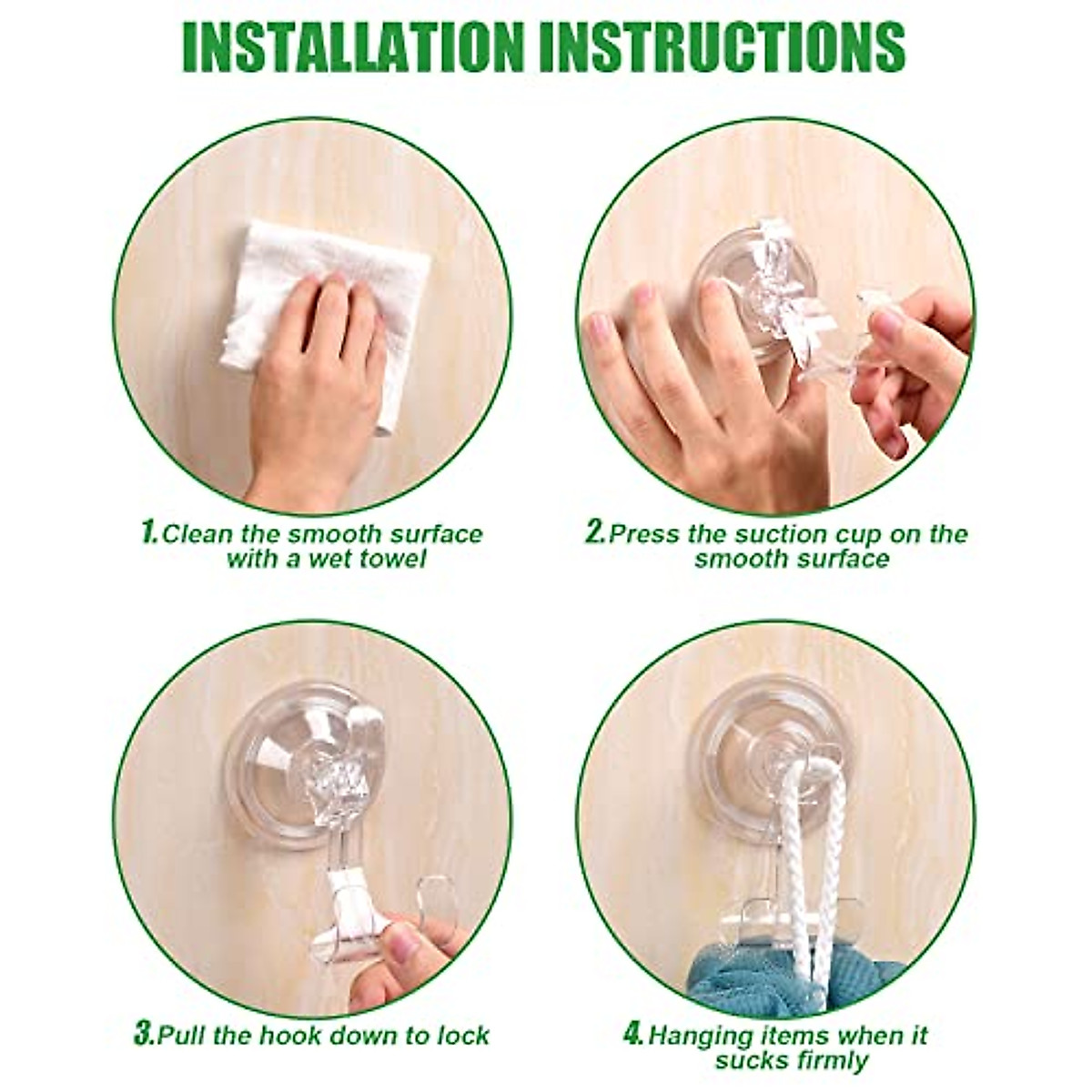 INSTALLATION INSTRUCTIONS

1.Clean the smooth surface with a wet towel

2.Press the suction cup on the smooth surface

3.Pull the hook down to lock

4.Hanging items when it sucks firmly