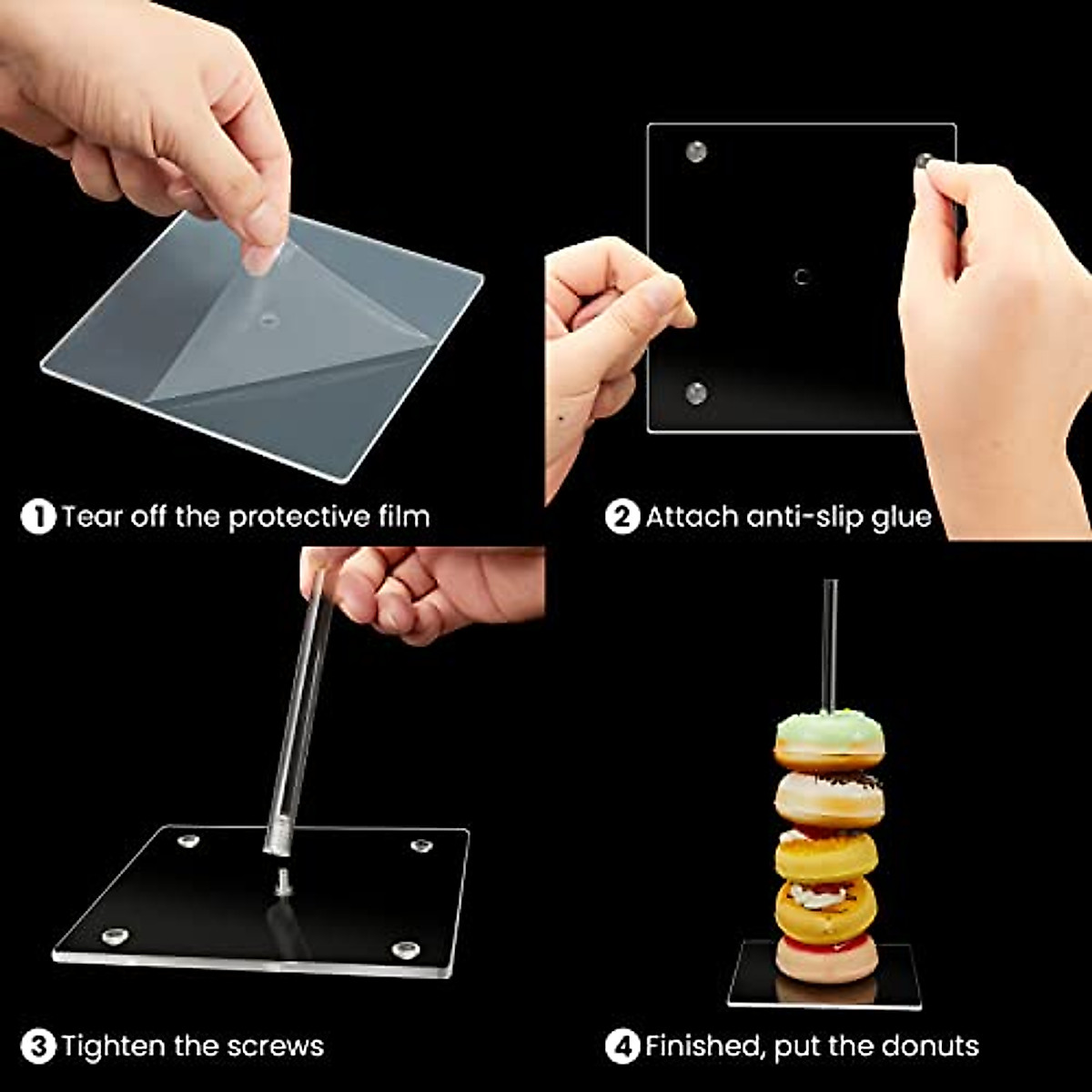 1 Tear off the protective film

2 Attach anti-slip glue

3 Tighten the screws

4 Finished, put the donuts