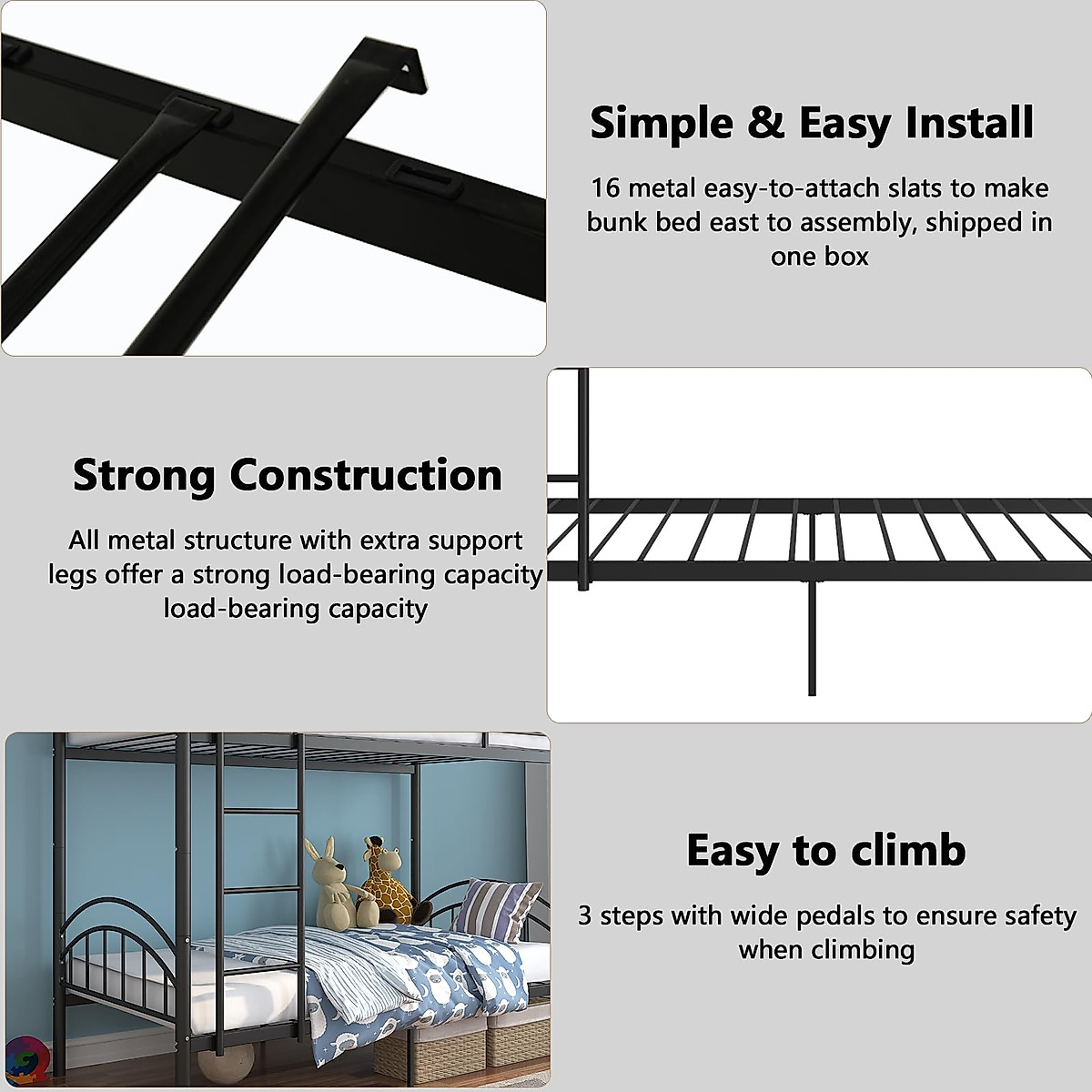 Simple & Easy Install

16 metal easy-to-attach slats to make bunk bed east to assembly, shipped in one box

Strong Construction

All metal structure with extra support legs offer a strong load-bearing capacity load-bearing capacity

Easy to climb

3 steps with wide pedals to ensure safety when climbing