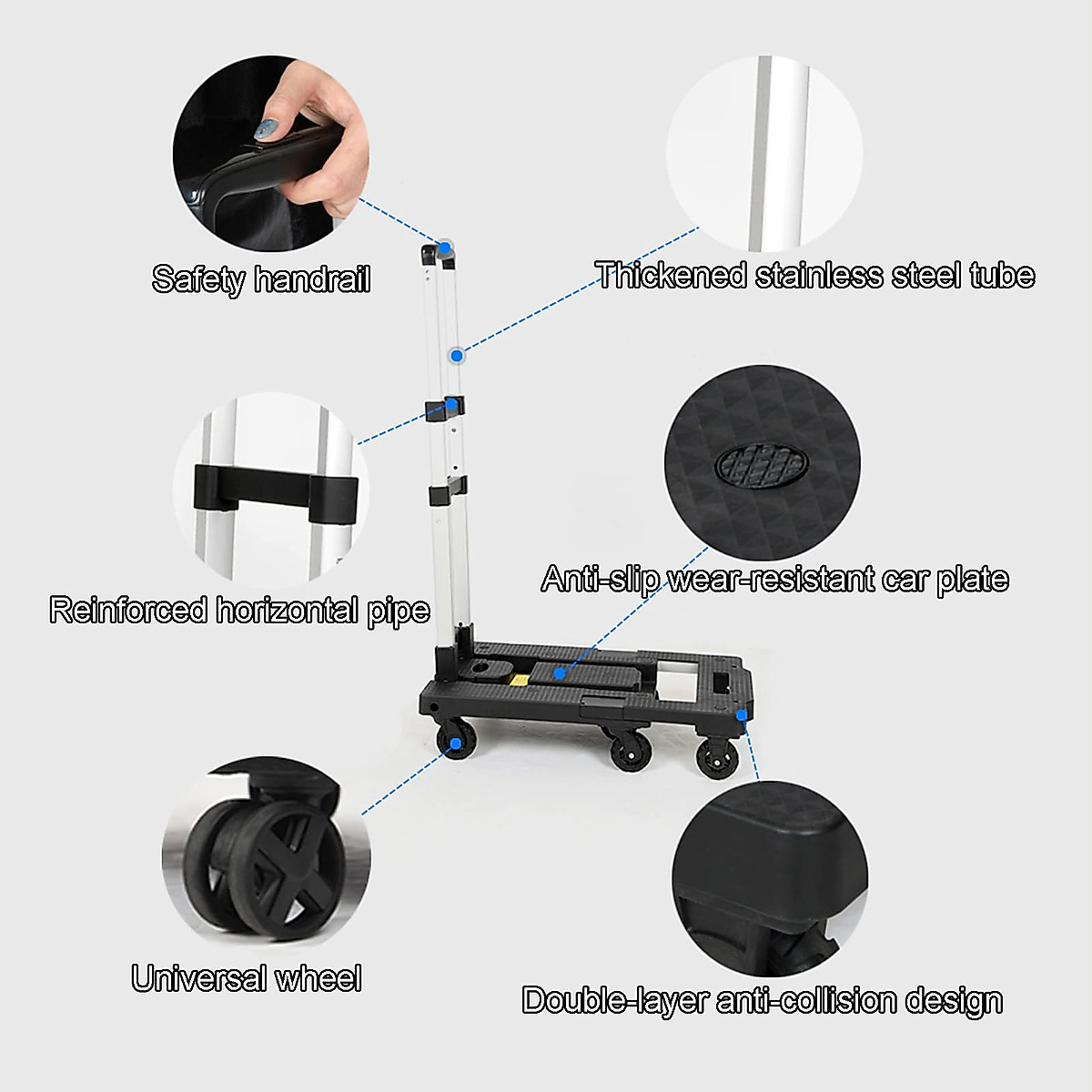 Safety handrail

Thickened stainless steel tube

Reinforced horizontal pipe

Anti-slip wear-resistant car plate

Universal wheel

Double-layer anti-collision design