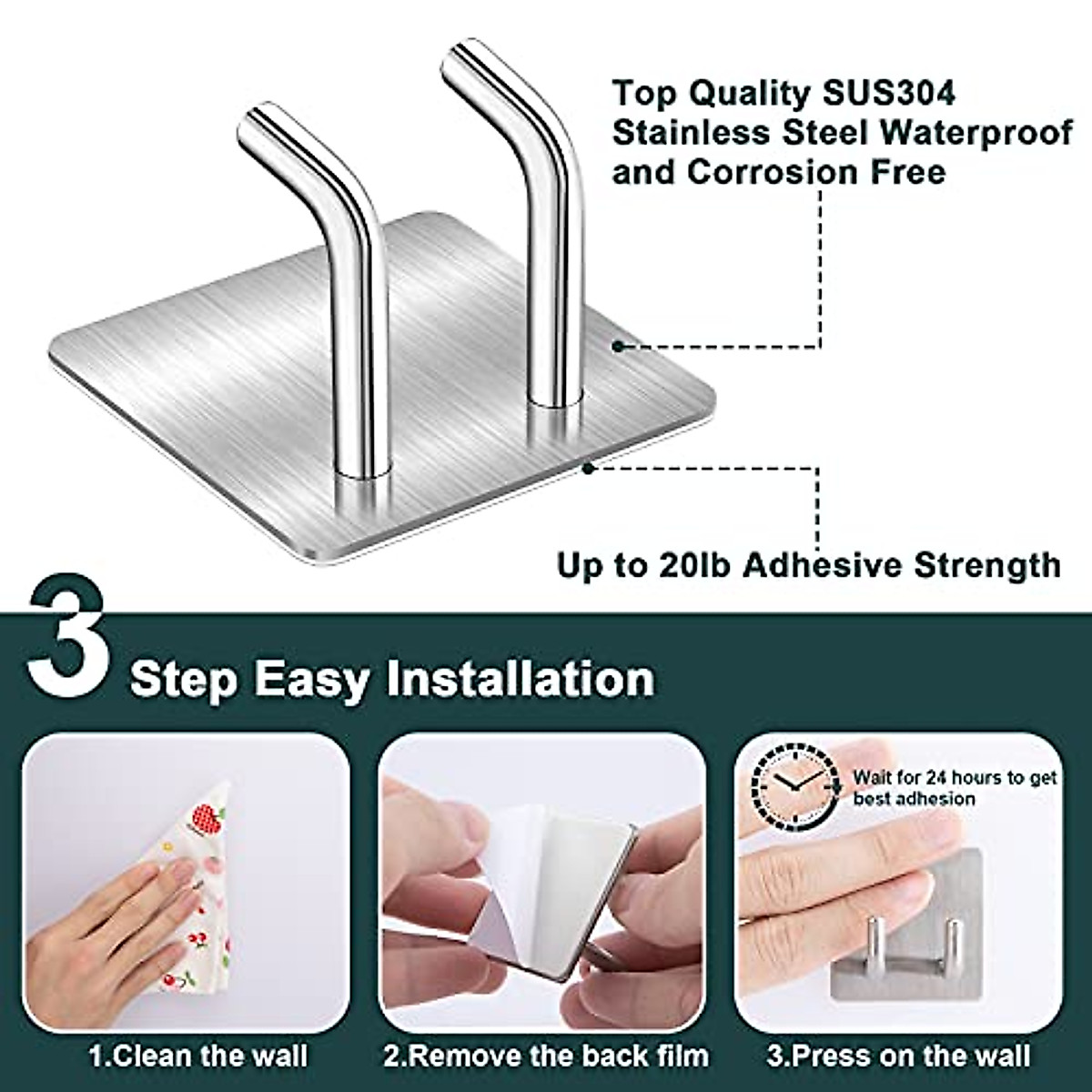 Top Quality SUS304 Stainless Steel Waterproof and Corrosion Free

Up to 20lb Adhesive Strength

3 Step Easy Installation

Wait for 24 hours to get best adhesion

1.Clean the wall

2.Remove the back film

3.Press on the wall