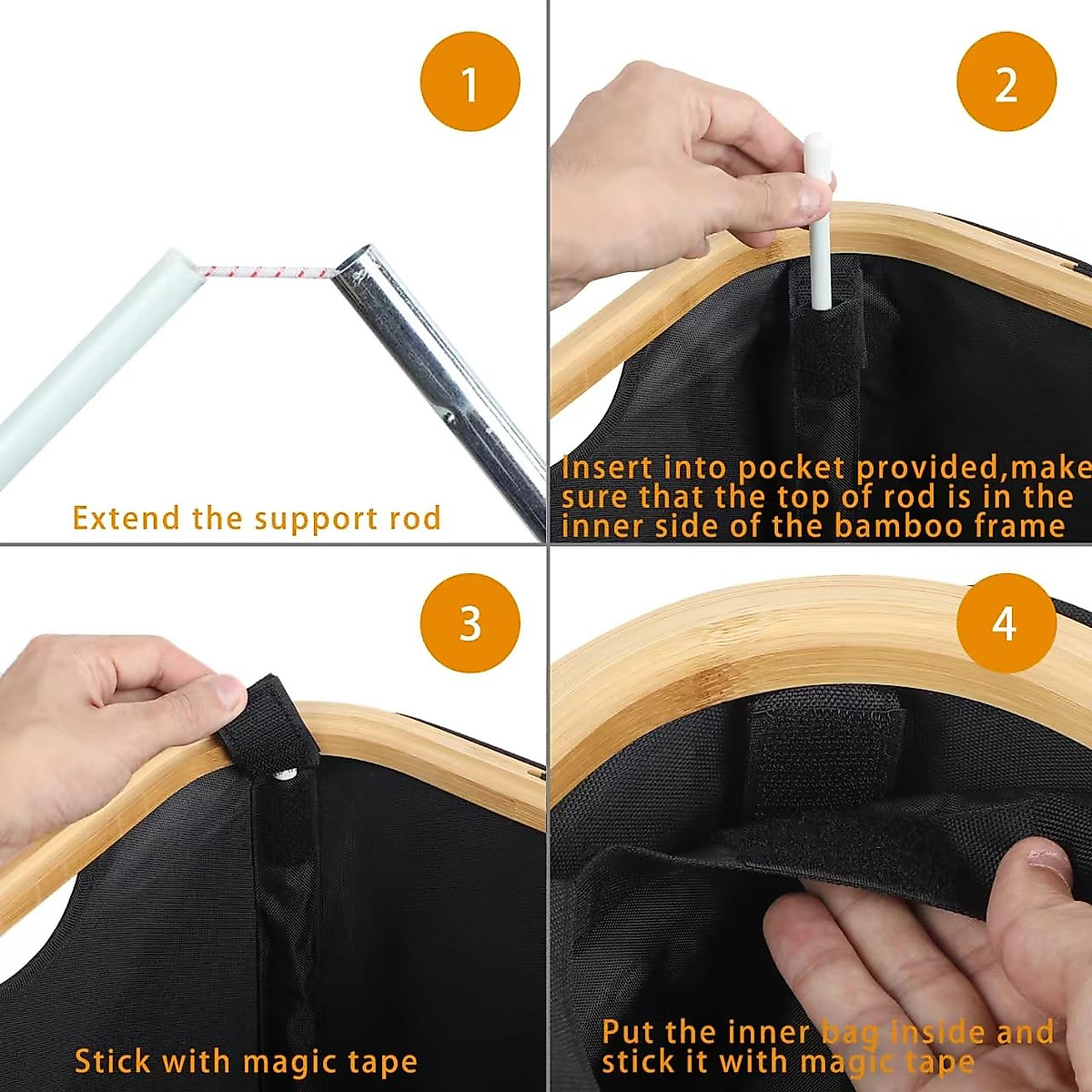 1

Extend the support rod

2

Insert into pocket provided,make sure that the top of rod is in the inner side of the bamboo frame

3

Stick with magic tape

4

Put the inner bag inside and stick it with magic tape