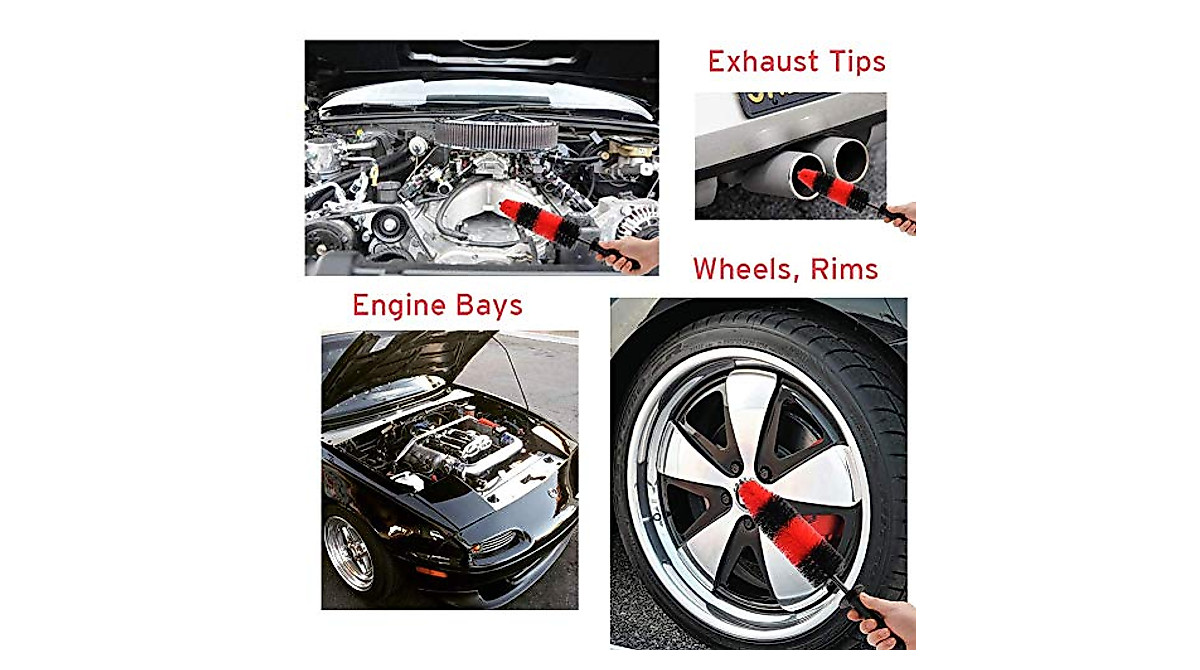 Exhaust Tips

Wheels, Rims

Engine Bays