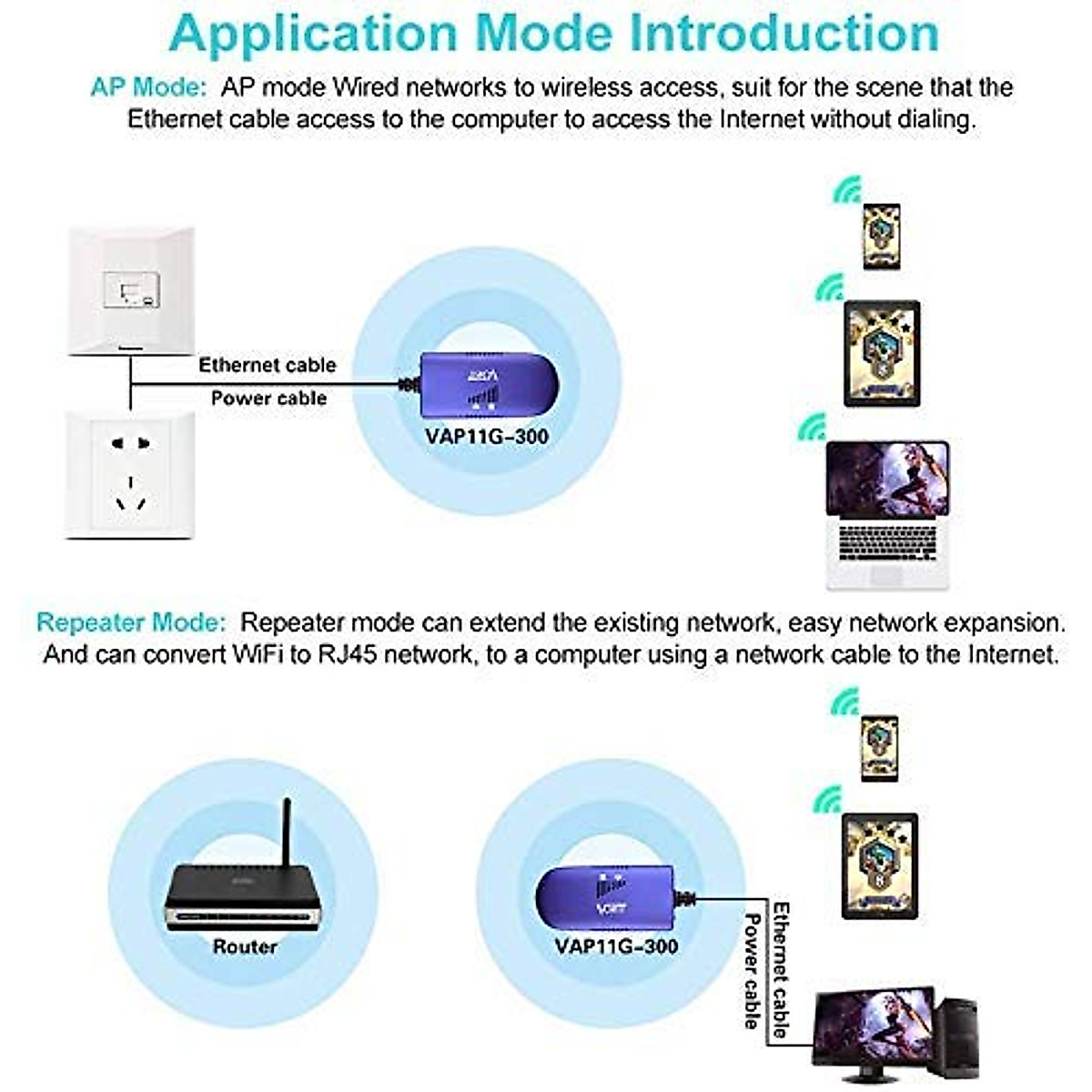 Application Mode Introduction

AP Mode: AP mode Wired networks to wireless access, suit for the scene that the Ethernet cable access to the computer to access the Internet without dialing.

Ethernet cable
Power cable
VAP11G-300

Repeater Mode: Repeater mode can extend the existing network, easy network expansion. And can convert WiFi to RJ45 network, to a computer using a network cable to the Internet.

Router
VAP11G-300
Ethernet cable
Power cable