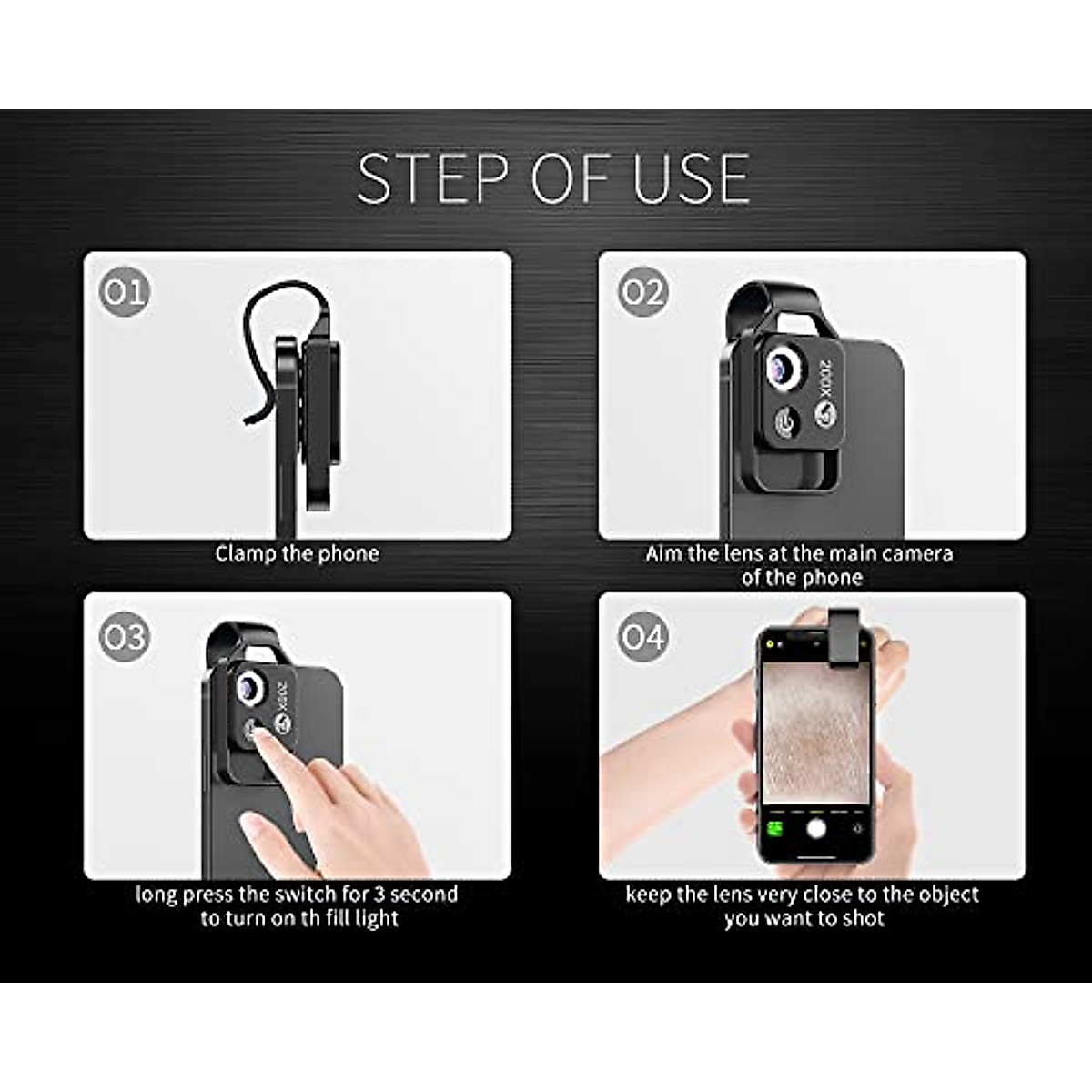 STEP OF USE

01

Clamp the phone

02

200X

Aim the lens at the main camera of the phone

03

200X

long press the switch for 3 second to turn on th fill light

04

keep the lens very close to the object you want to shot