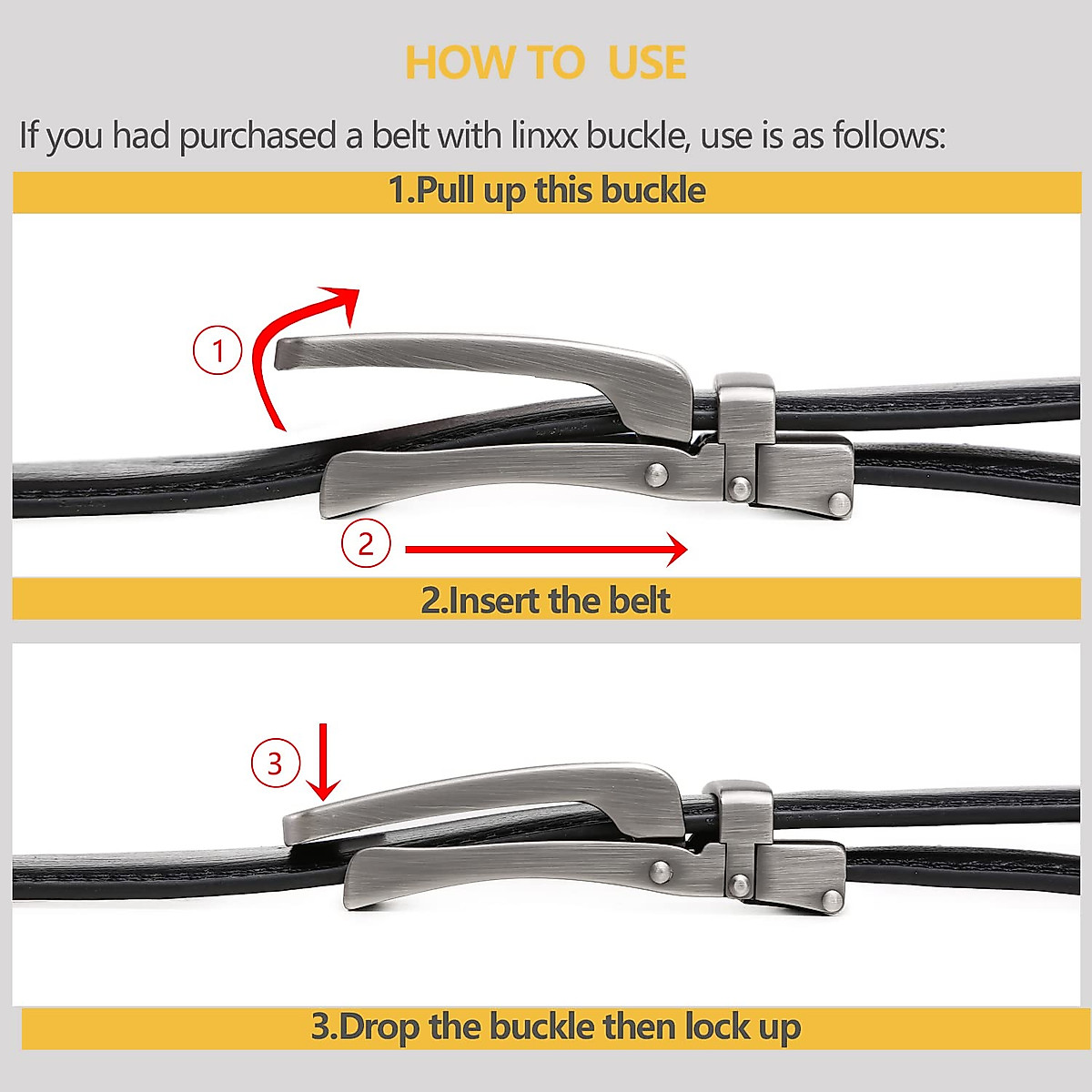 HOW TO USE

If you had purchased a belt with linxx buckle, use is as follows:

1.Pull up this buckle

1

2

2.Insert the belt

3

3.Drop the buckle then lock up