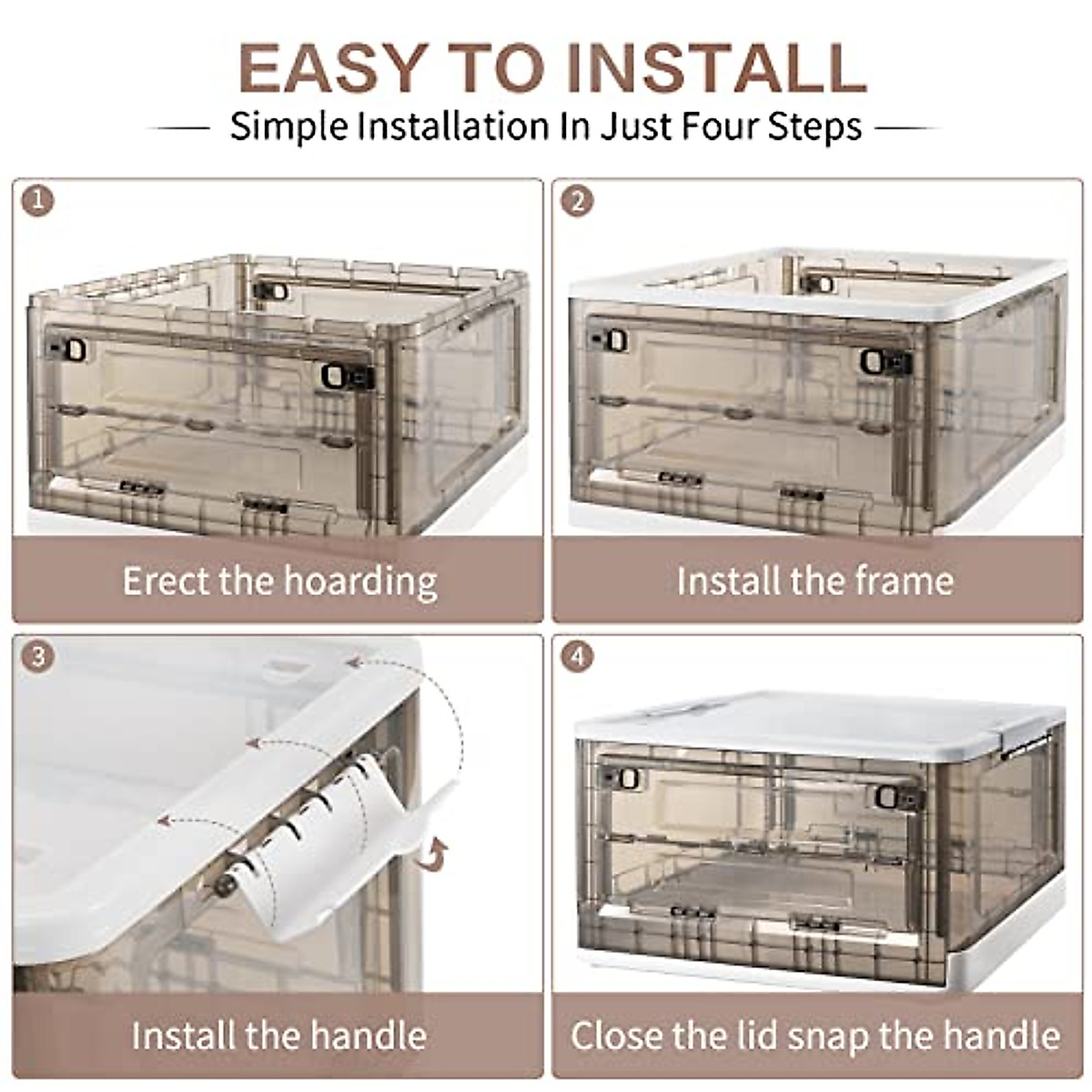 EASY TO INSTALL

Simple Installation In Just Four Steps

1

Erect the hoarding

2

Install the frame

3

Install the handle

4

Close the lid snap the handle