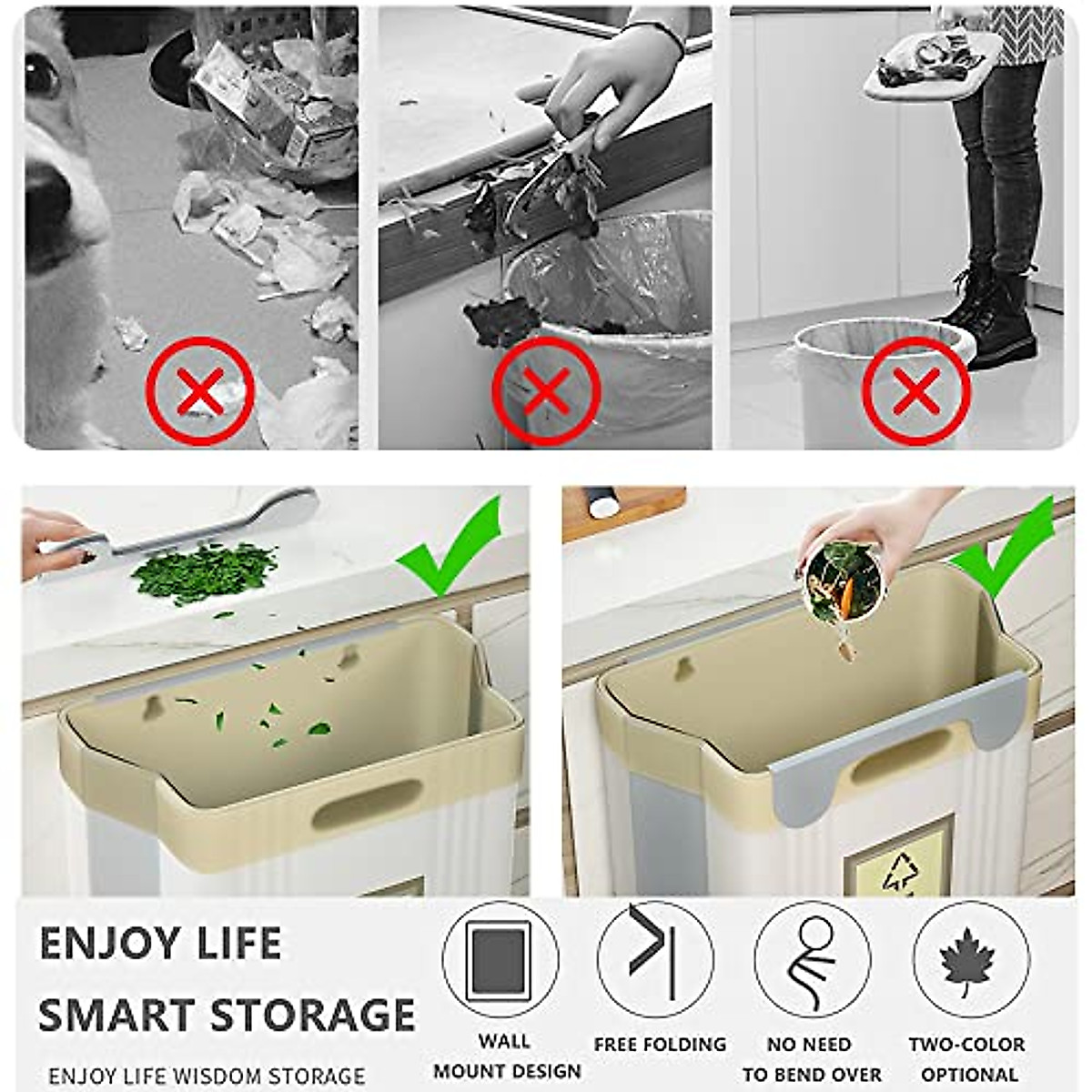 ENJOY LIFE
SMART STORAGE
ENJOY LIFE WISDOM STORAGE

WALL MOUNT DESIGN

FREE FOLDING

NO NEED TO BEND OVER

TWO-COLOR OPTIONAL