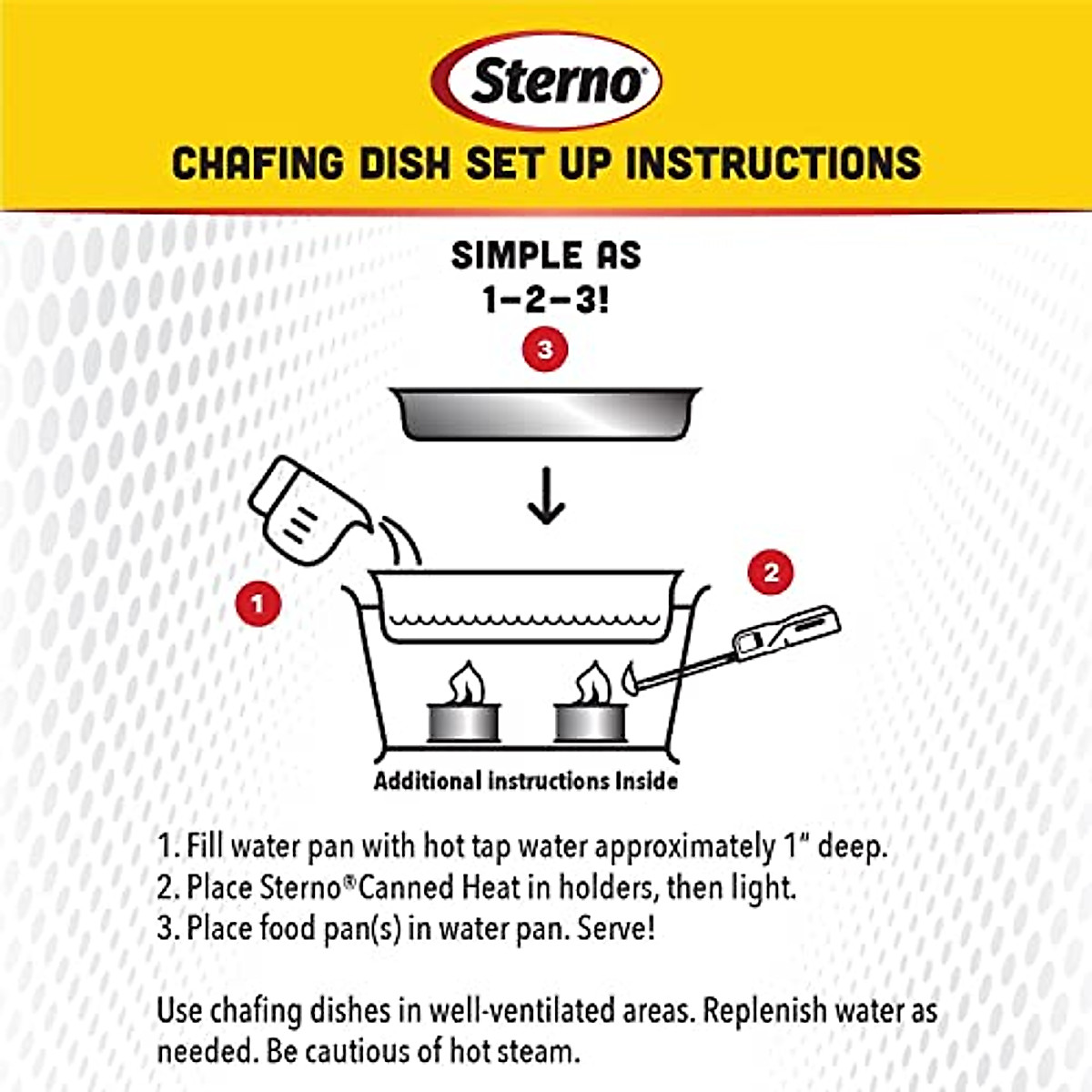 Sterno®

CHAFING DISH SET UP INSTRUCTIONS

SIMPLE AS 1-2-3!

3

1

2

Additional instructions Inside

1. Fill water pan with hot tap water approximately 1" deep.
2. Place Sterno® Canned Heat in holders, then light.
3. Place food pan(s) in water pan. Serve!

Use chafing dishes in well-ventilated areas. Replenish water as needed. Be cautious of hot steam.