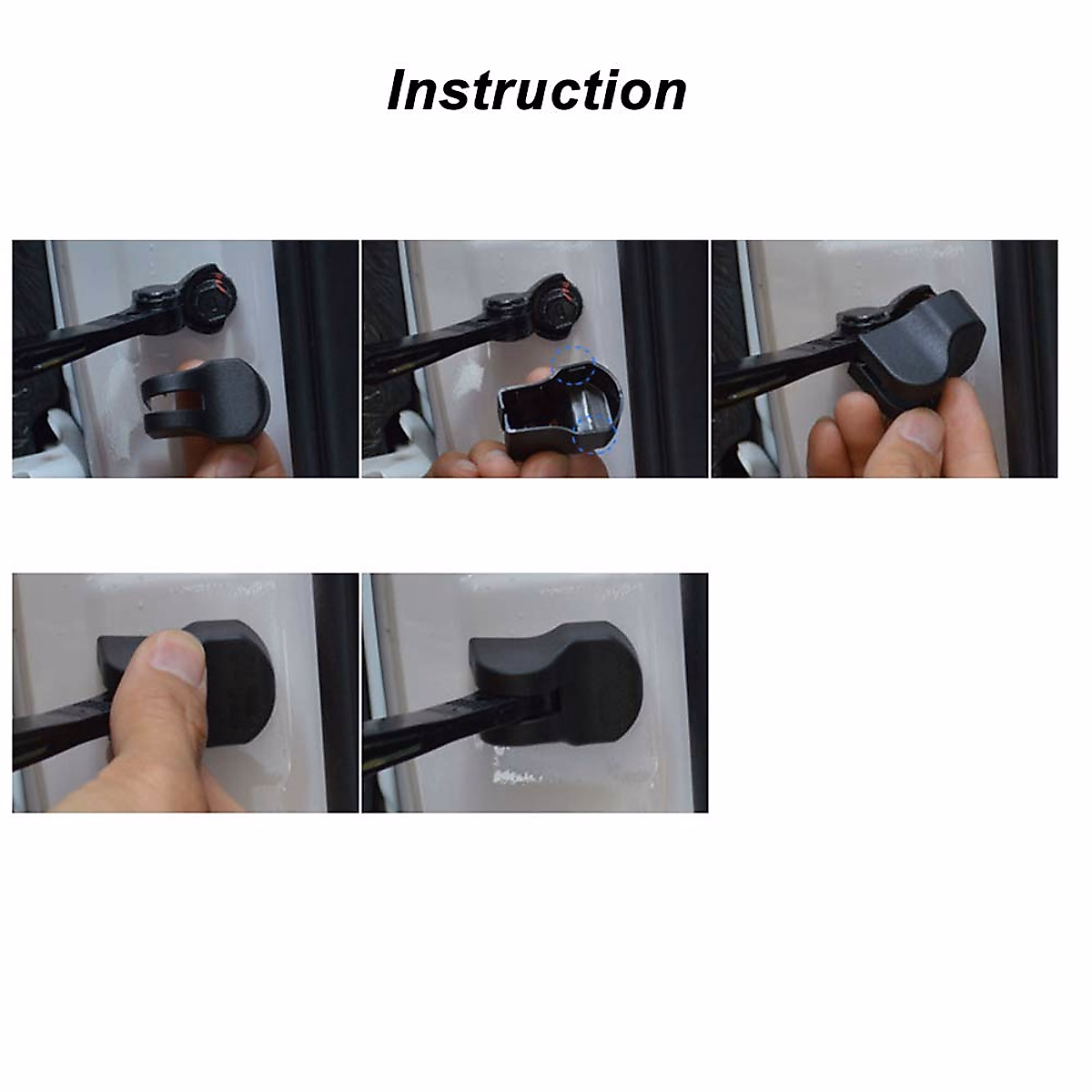 Instruction