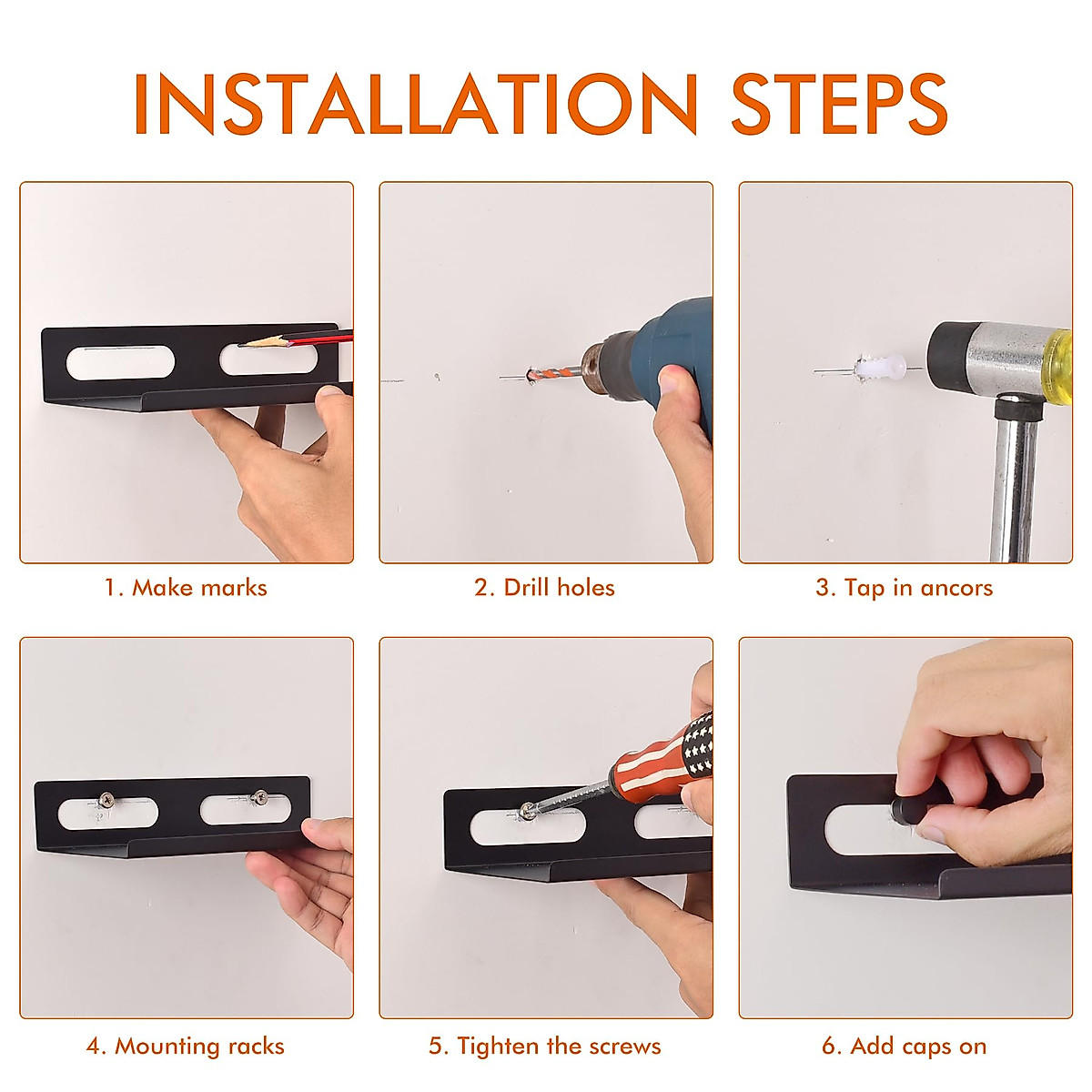 INSTALLATION STEPS

1. Make marks

2. Drill holes

3. Tap in ancors

4. Mounting racks

5. Tighten the screws

6. Add caps on