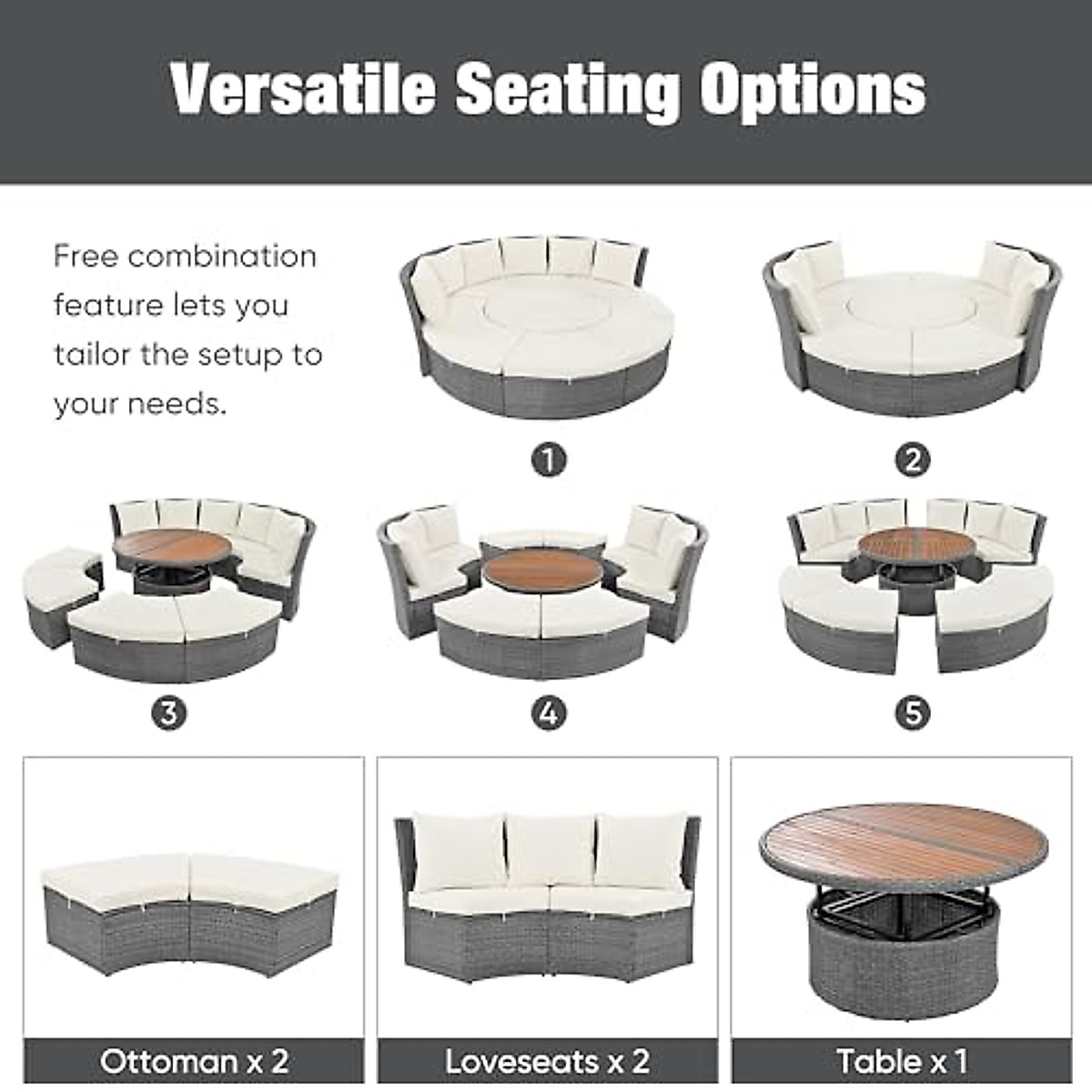 Versatile Seating Options

Free combination feature lets you tailor the setup to your needs.

1

2

3

4

5

Ottoman x 2

Loveseats x 2

Table x 1