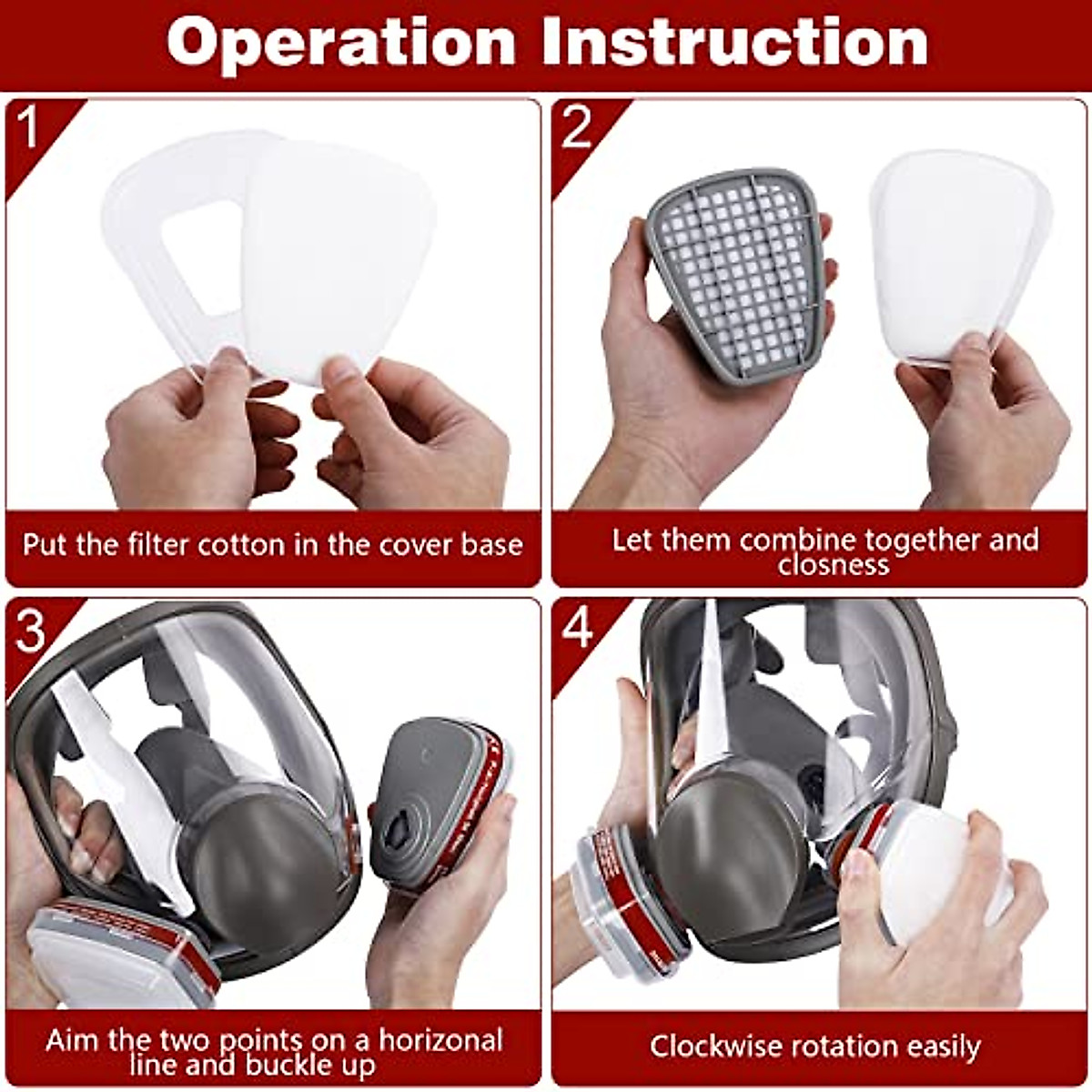 Operation Instruction

1

Put the filter cotton in the cover base

2

Let them combine together and closness

3

Aim the two points on a horizonal line and buckle up

4

Clockwise rotation easily