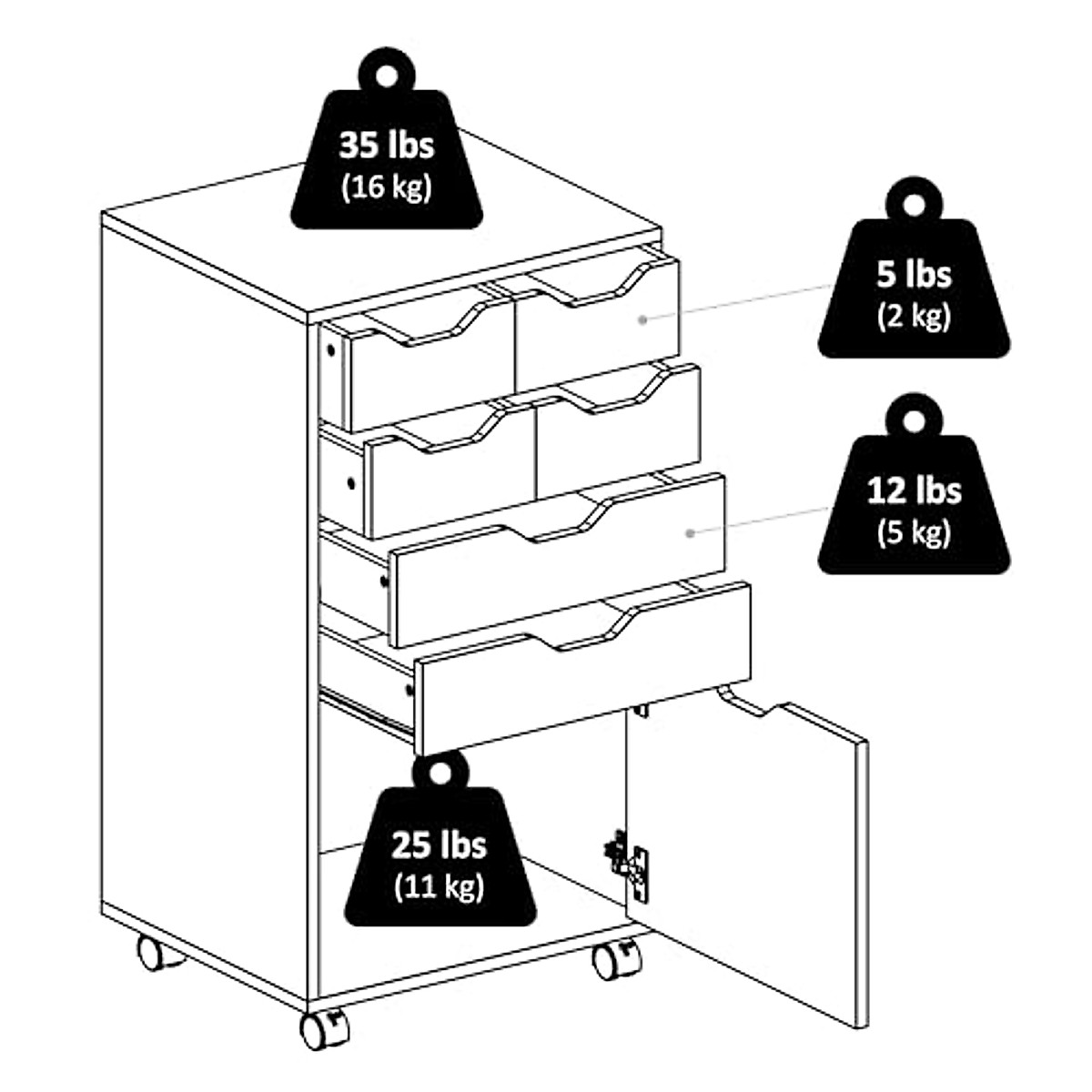 35 lbs
(16 kg)

5 lbs
(2 kg)

12 lbs
(5 kg)

25 lbs
(11 kg)