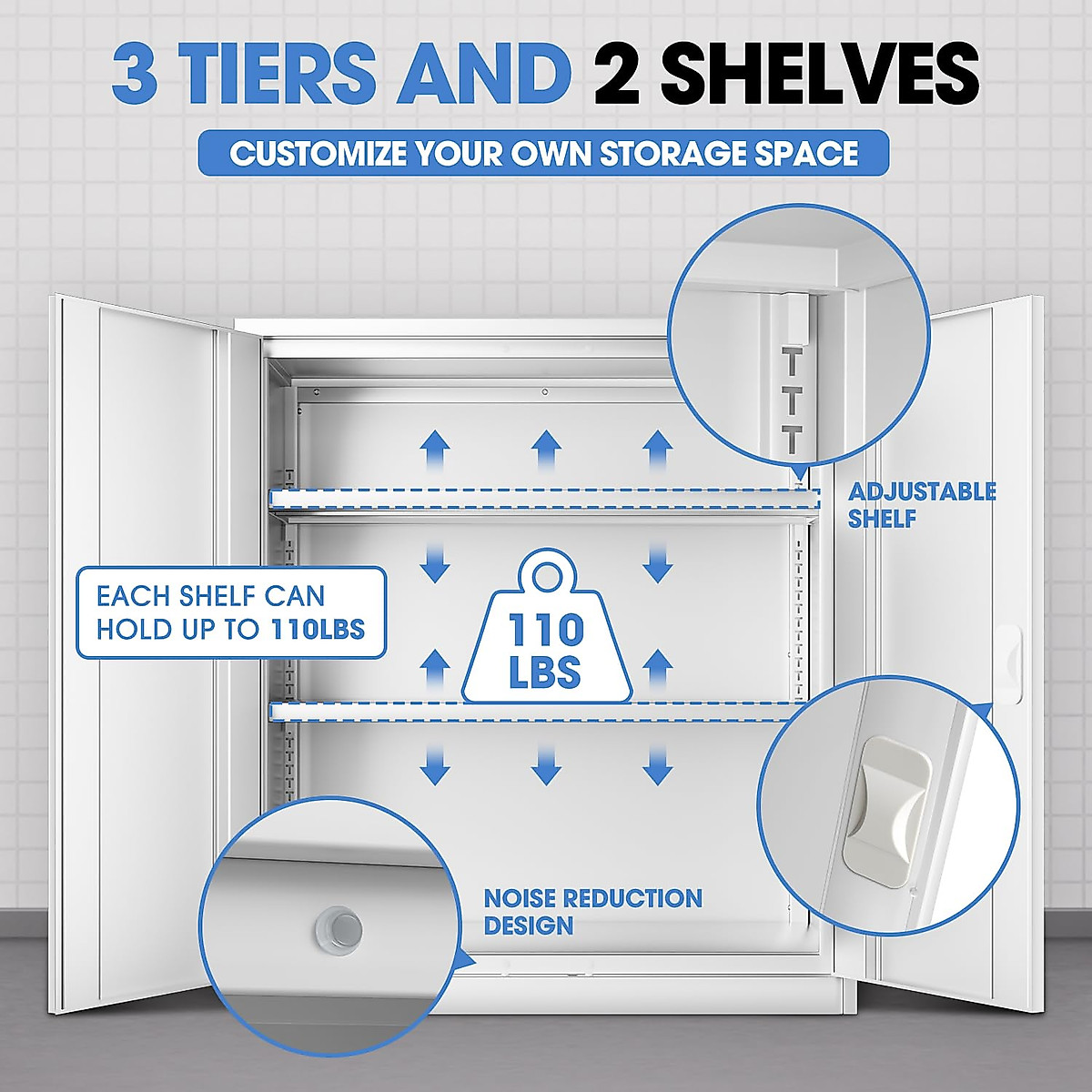 3 TIERS AND 2 SHELVES

CUSTOMIZE YOUR OWN STORAGE SPACE

ADJUSTABLE SHELF

EACH SHELF CAN HOLD UP TO 110LBS

110 LBS

NOISE REDUCTION DESIGN