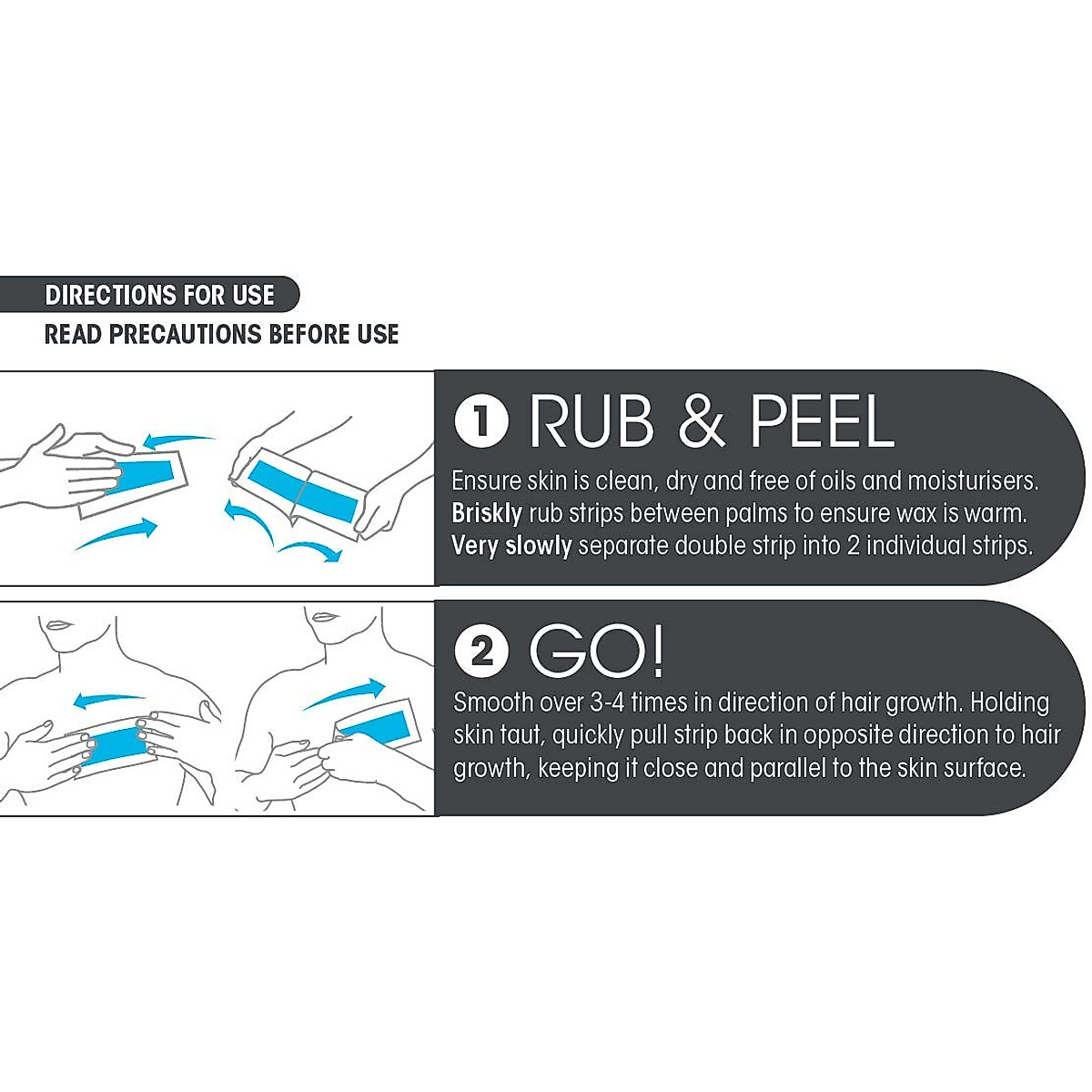 DIRECTIONS FOR USE

READ PRECAUTIONS BEFORE USE

1 RUB & PEEL

Ensure skin is clean, dry and free of oils and moisturisers. Briskly rub strips between palms to ensure wax is warm. Very slowly separate double strip into 2 individual strips.

2 GO!

Smooth over 3-4 times in direction of hair growth. Holding skin taut, quickly pull strip back in opposite direction to hair growth, keeping it close and parallel to the skin surface.