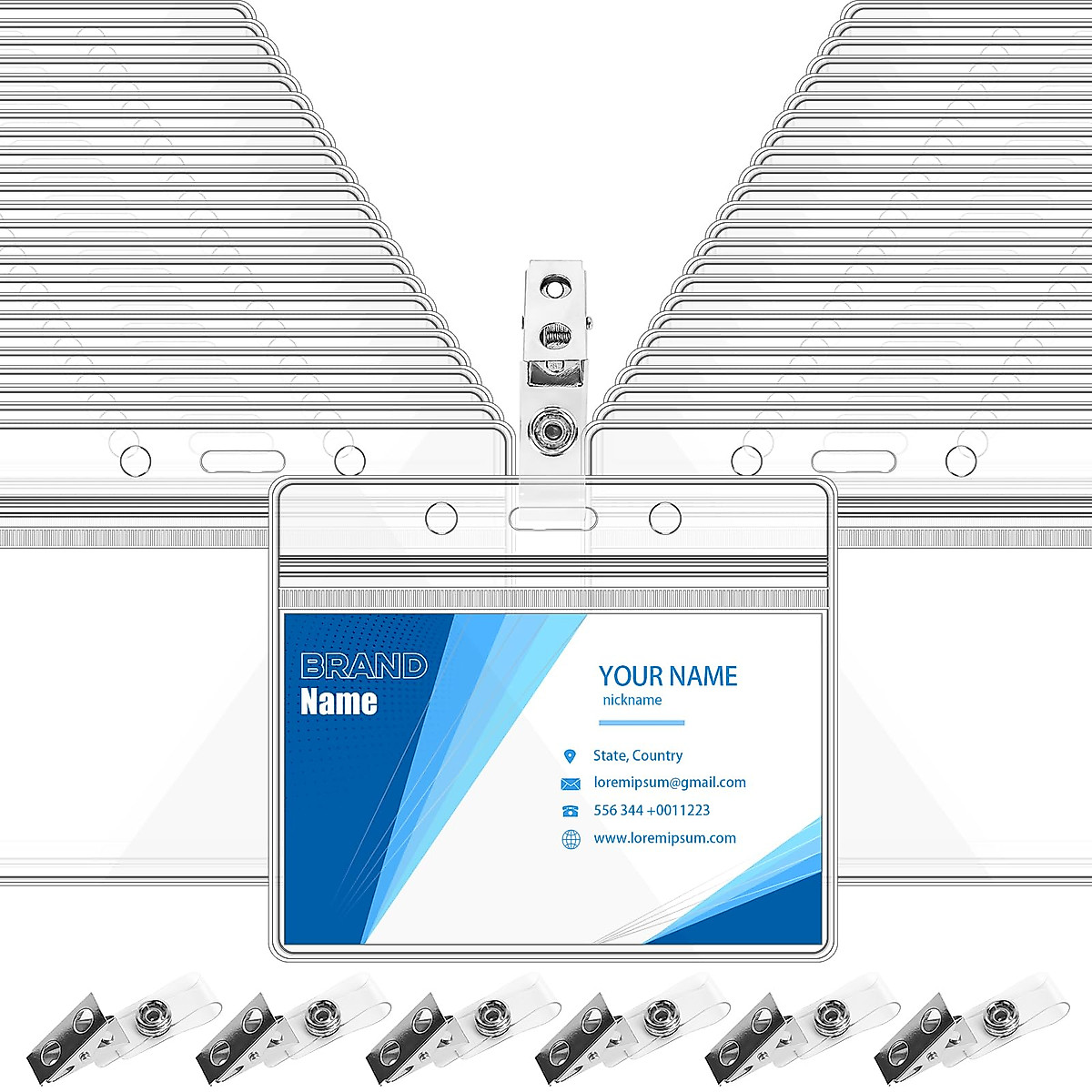 BRAND
Name

YOUR NAME
nickname

State, Country
loremipsum@gmail.com
556 344 +0011223
www.loremipsum.com