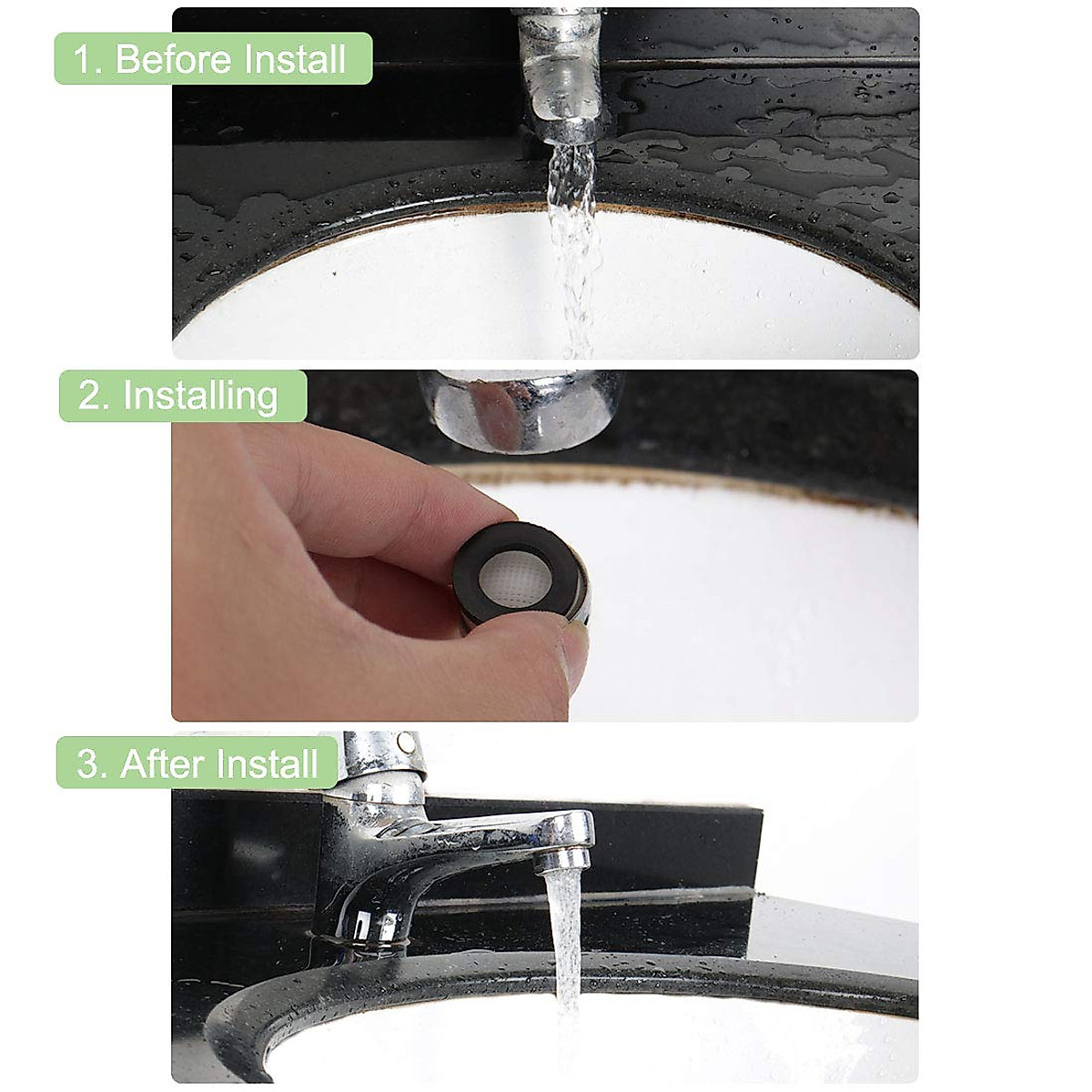 1. Before Install

2. Installing

3. After Install